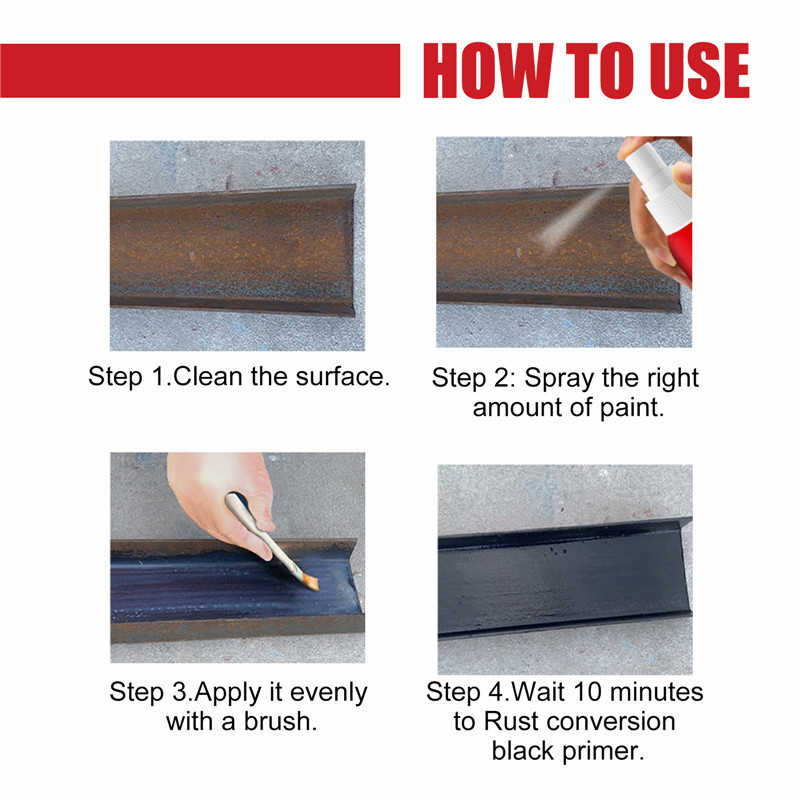 HOW TO USE

Step 1.Clean the surface.

Step 2: Spray the right amount of paint.

Step 3.Apply it evenly with a brush.

Step 4.Wait 10 minutes to Rust conversion black primer.