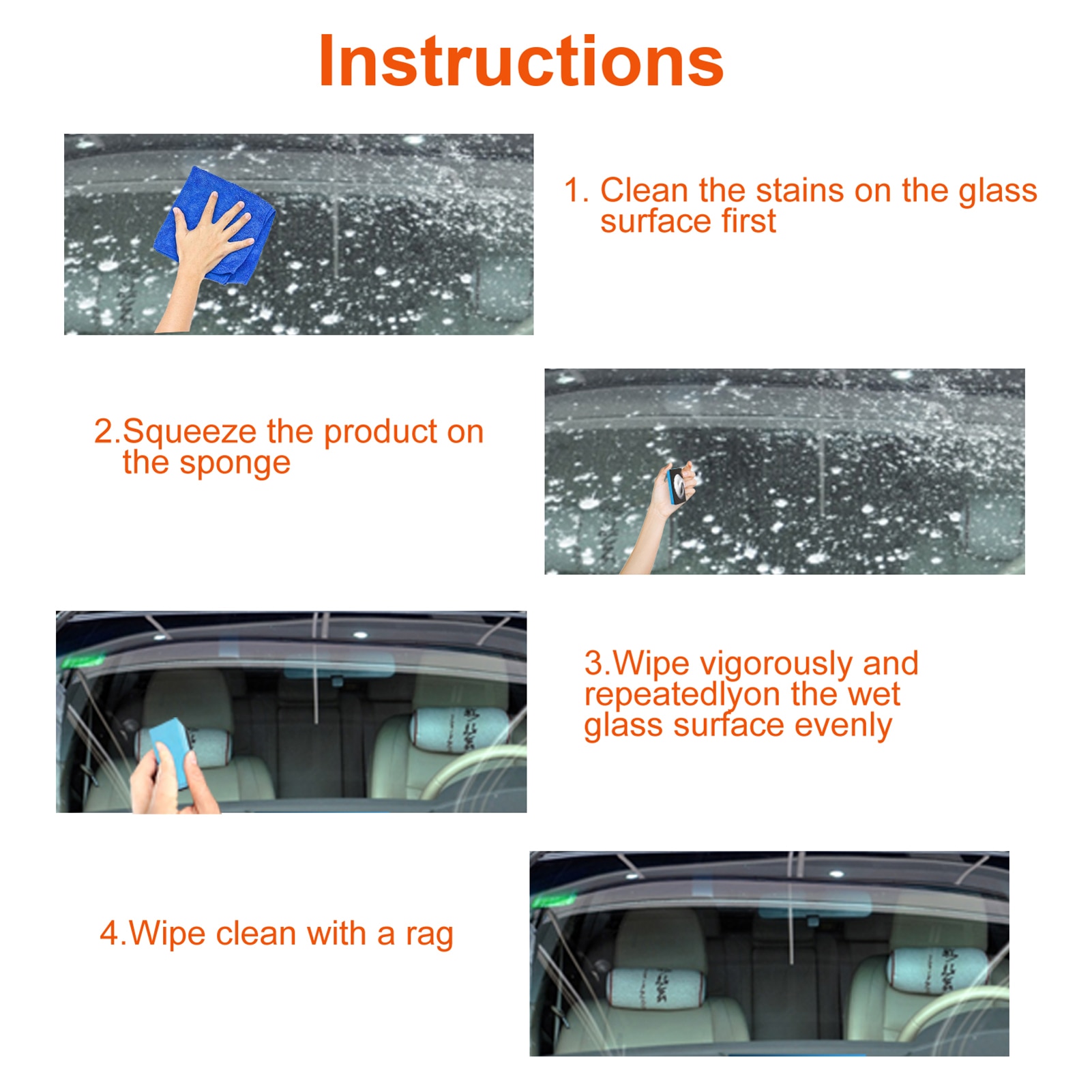 Instructions

1. Clean the stains on the glass surface first

2.Squeeze the product on the sponge

3.Wipe vigorously and repeatedlyon the wet glass surface evenly

4.Wipe clean with a rag