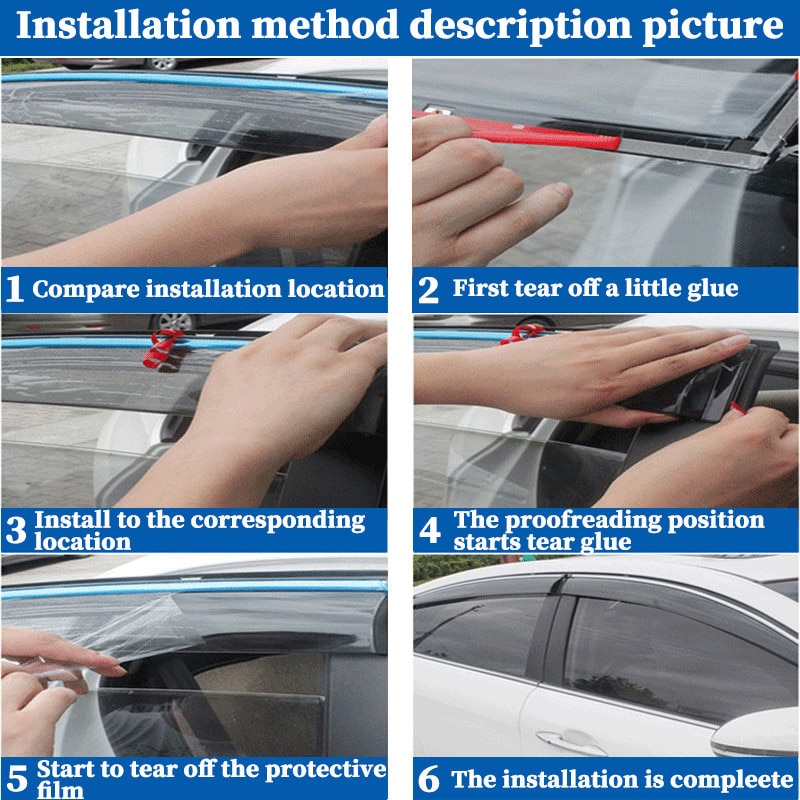 Installation method description picture

1 Compare installation location

2 First tear off a little glue

3 Install to the corresponding location

4 The proofreading position starts tear glue

5 Start to tear off the protective film

6 The installation is compleete