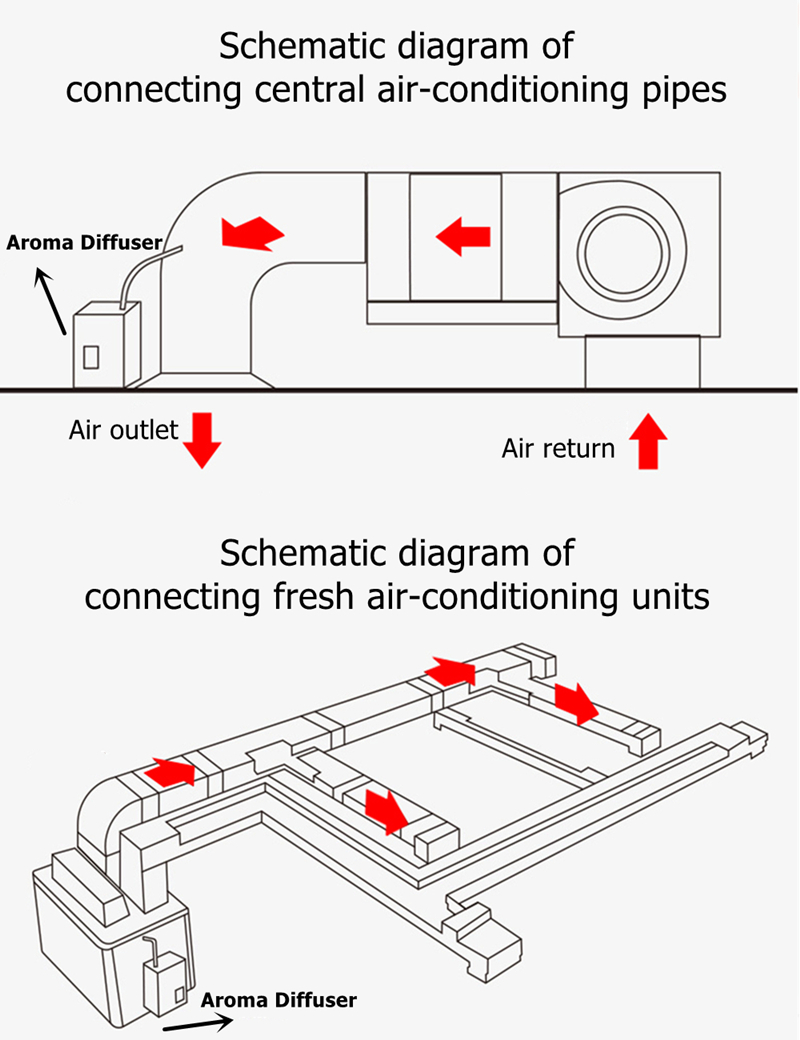 Schematic diagram of connecting central air-conditioning pipes

Aroma Diffuser

Air outlet

Air return

Schematic diagram of connecting fresh air-conditioning units

Aroma Diffuser