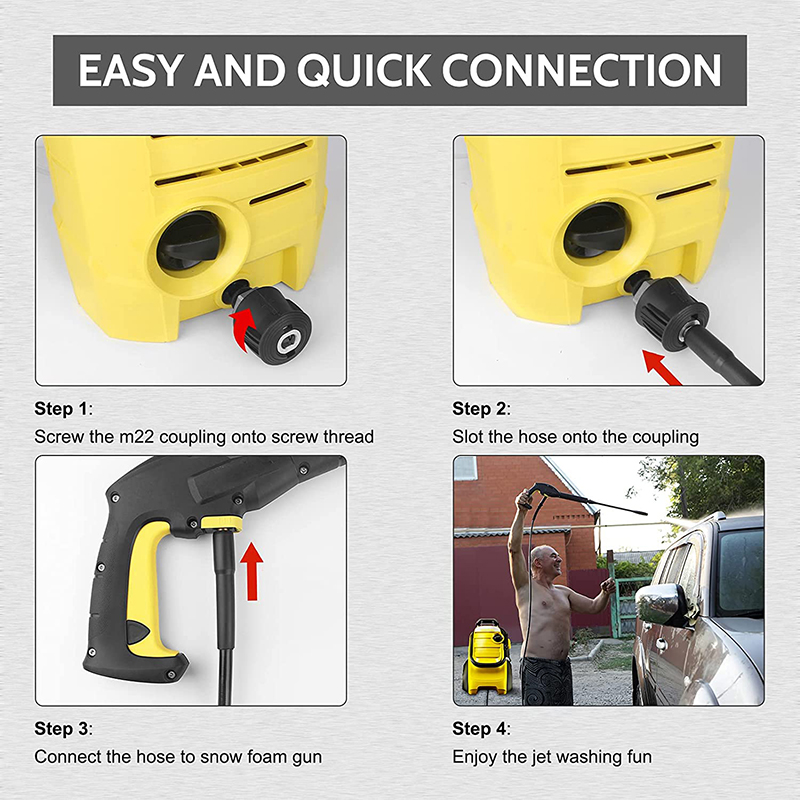 EASY AND QUICK CONNECTION

Step 1:
Screw the m22 coupling onto screw thread

Step 2:
Slot the hose onto the coupling

Step 3:
Connect the hose to snow foam gun

Step 4:
Enjoy the jet washing fun