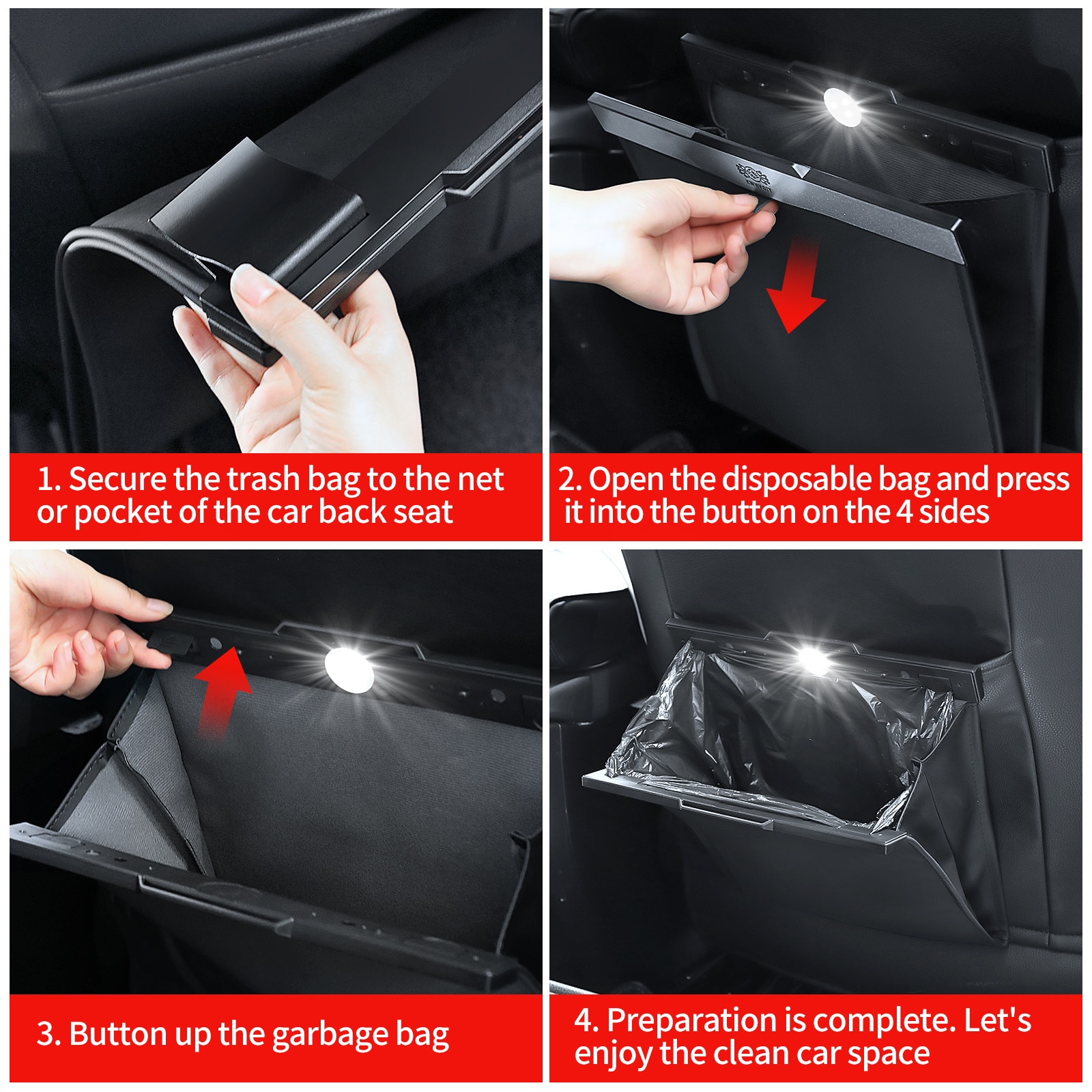 1. Secure the trash bag to the net or pocket of the car back seat

2. Open the disposable bag and press it into the button on the 4 sides

3. Button up the garbage bag

4. Preparation is complete. Let's enjoy the clean car space