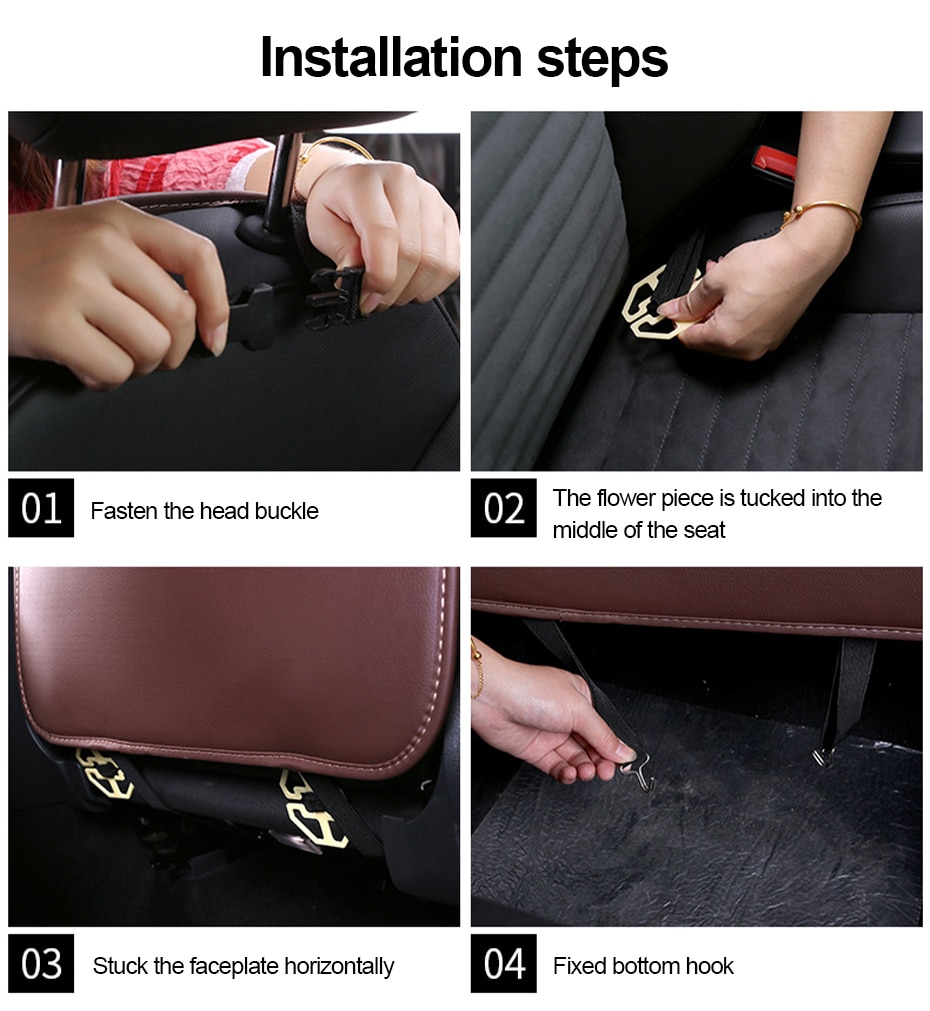 Installation steps

01 Fasten the head buckle

02 The flower piece is tucked into the middle of the seat

03 Stuck the faceplate horizontally

04 Fixed bottom hook