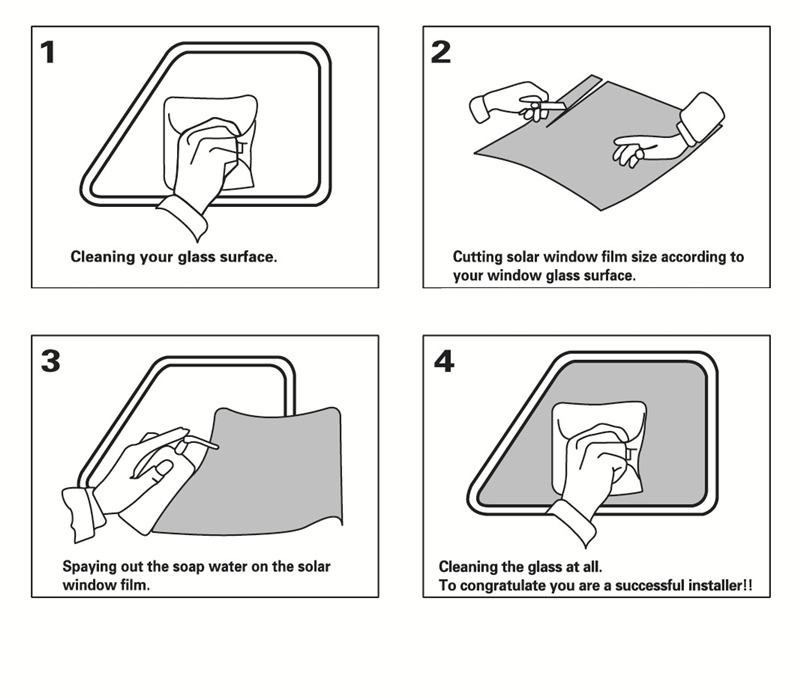 1

Cleaning your glass surface.

2

Cutting solar window film size according to your window glass surface.

3

Spaying out the soap water on the solar window film.

4

Cleaning the glass at all.
To congratulate you are a successful installer!!