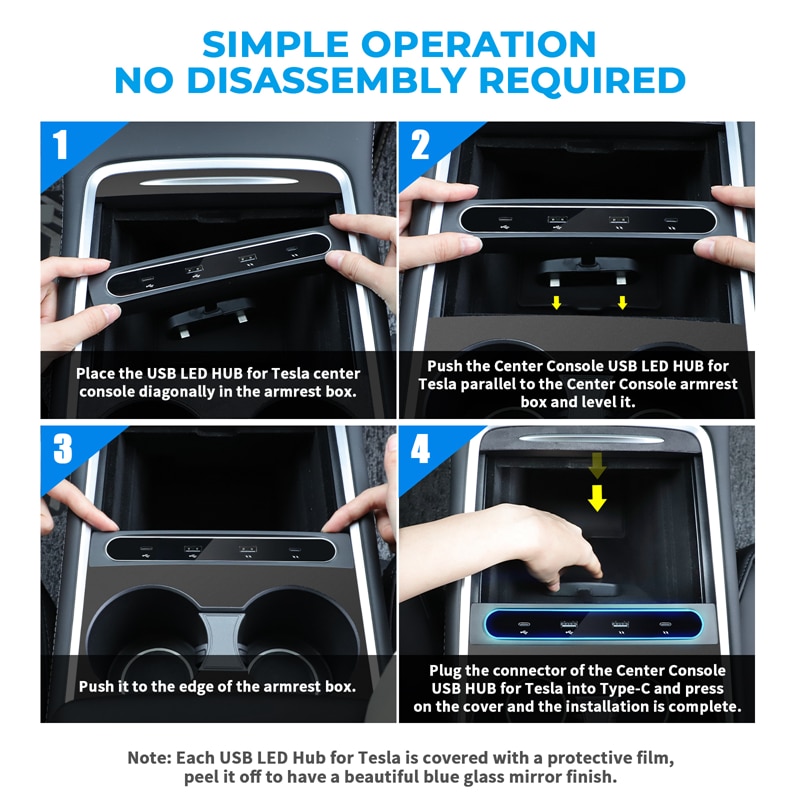 SIMPLE OPERATION
NO DISASSEMBLY REQUIRED

1

Place the USB LED HUB for Tesla center console diagonally in the armrest box.

2

Push the Center Console USB LED HUB for Tesla parallel to the Center Console armrest box and level it.

3

Push it to the edge of the armrest box.

4

Plug the connector of the Center Console USB HUB for Tesla into Type-C and press on the cover and the installation is complete.

Note: Each USB LED Hub for Tesla is covered with a protective film, peel it off to have a beautiful blue glass mirror finish.