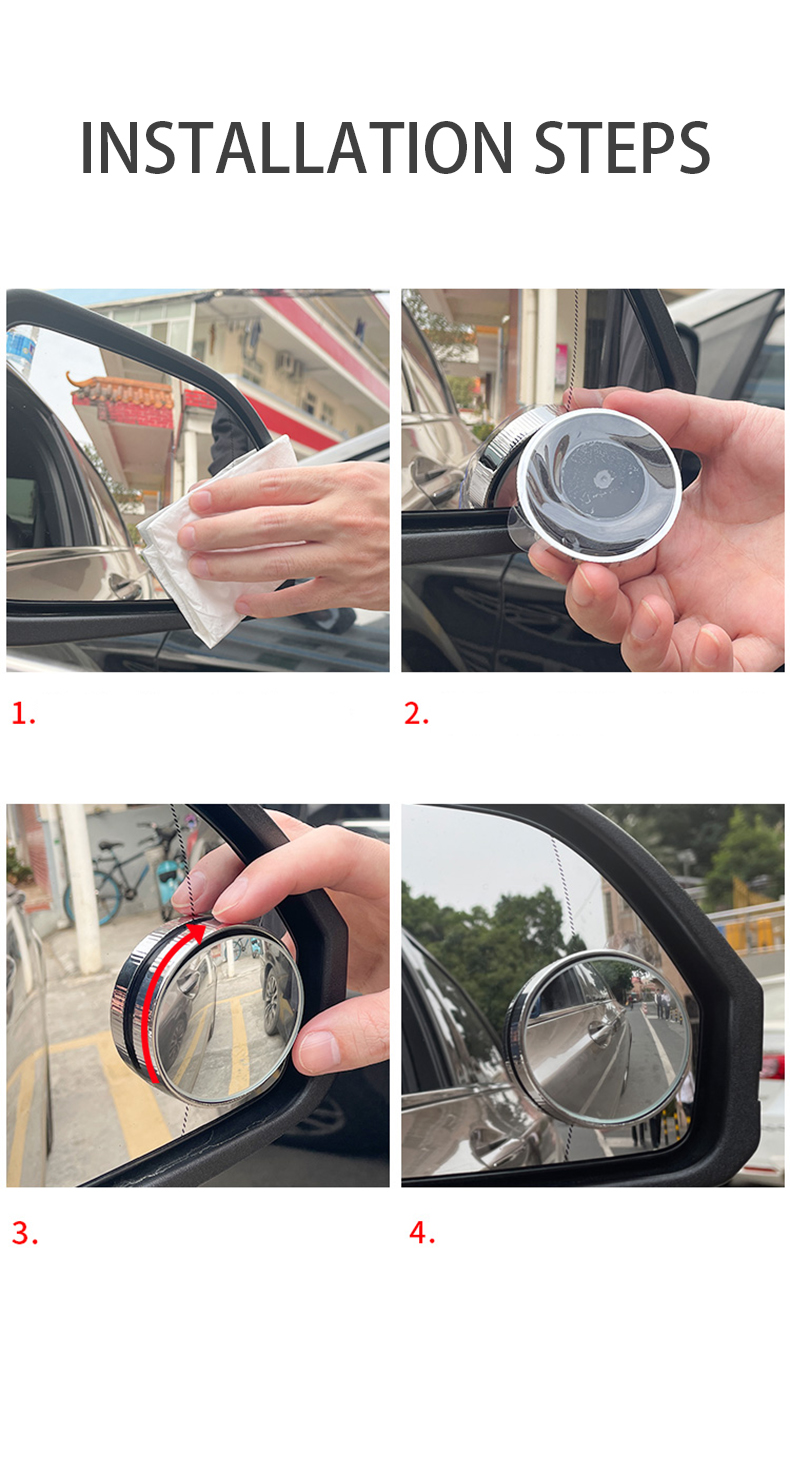 INSTALLATION STEPS

1.

2.

3.

4.