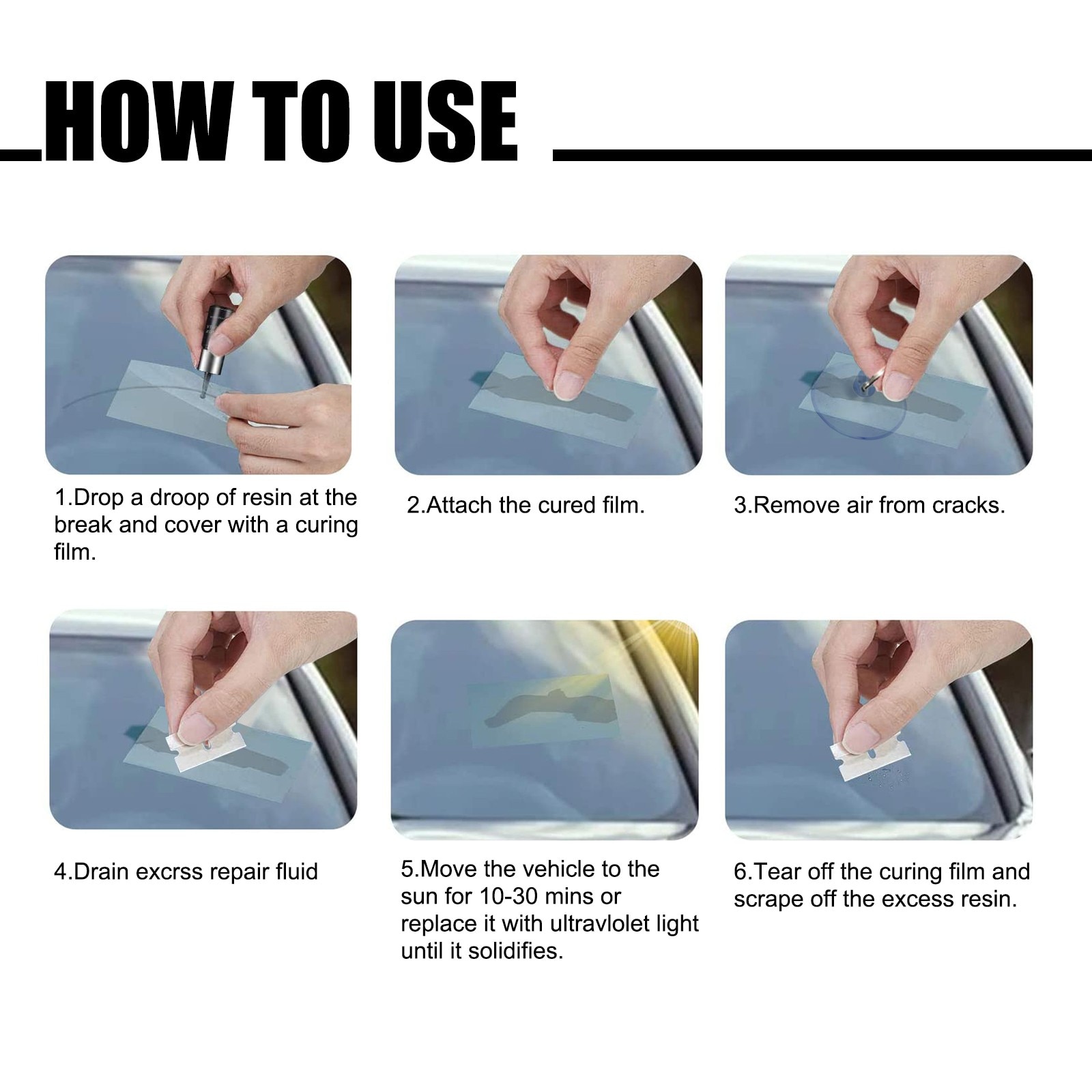 HOW TO USE

1.Drop a droop of resin at the break and cover with a curing film.

2.Attach the cured film.

3.Remove air from cracks.

4.Drain excrss repair fluid

5.Move the vehicle to the sun for 10-30 mins or replace it with ultravlolet light until it solidifies.

6.Tear off the curing film and scrape off the excess resin.