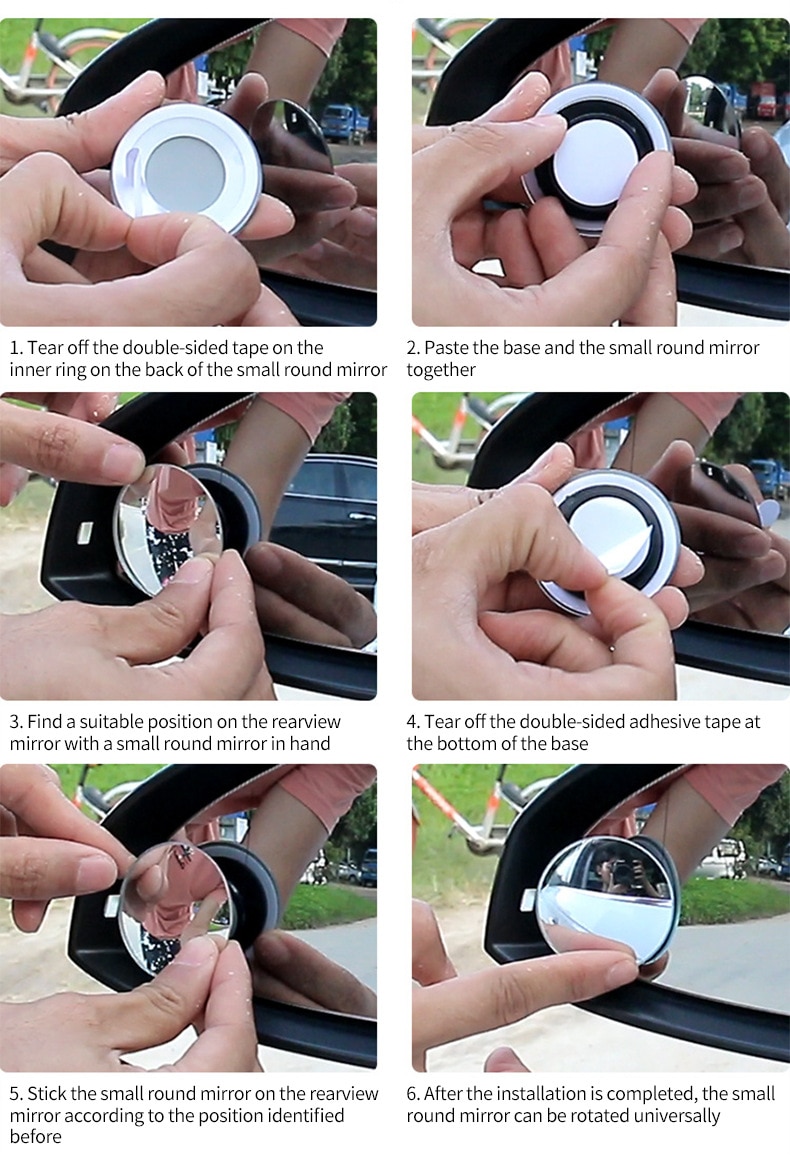 1. Tear off the double-sided tape on the inner ring on the back of the small round mirror

2. Paste the base and the small round mirror together

3. Find a suitable position on the rearview mirror with a small round mirror in hand

4. Tear off the double-sided adhesive tape at the bottom of the base

5. Stick the small round mirror on the rearview mirror according to the position identified before

6. After the installation is completed, the small round mirror can be rotated universally