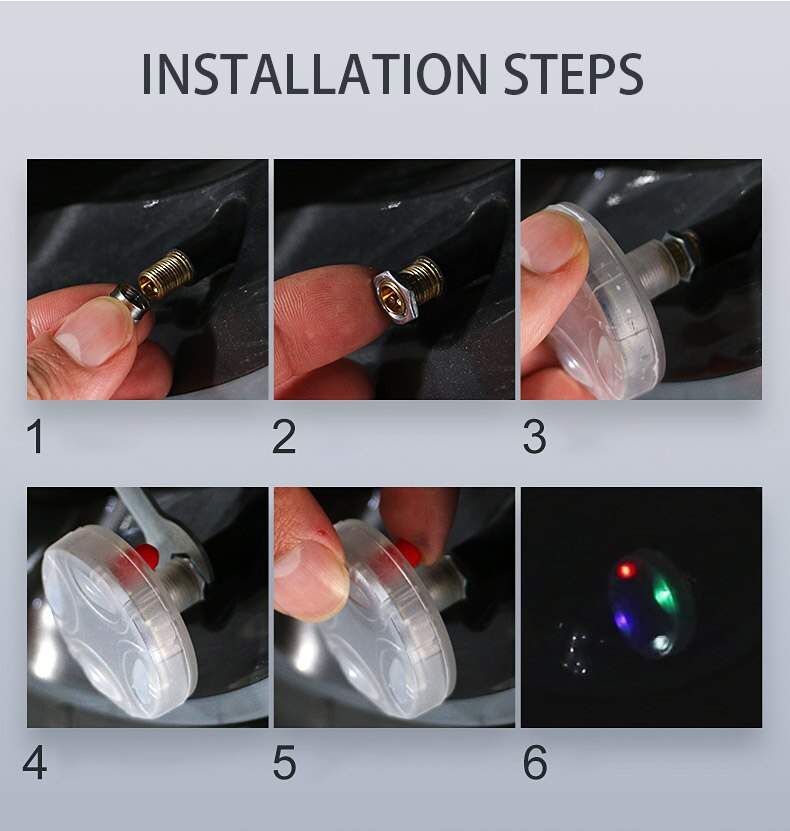 INSTALLATION STEPS

1

2

3

4

5

6