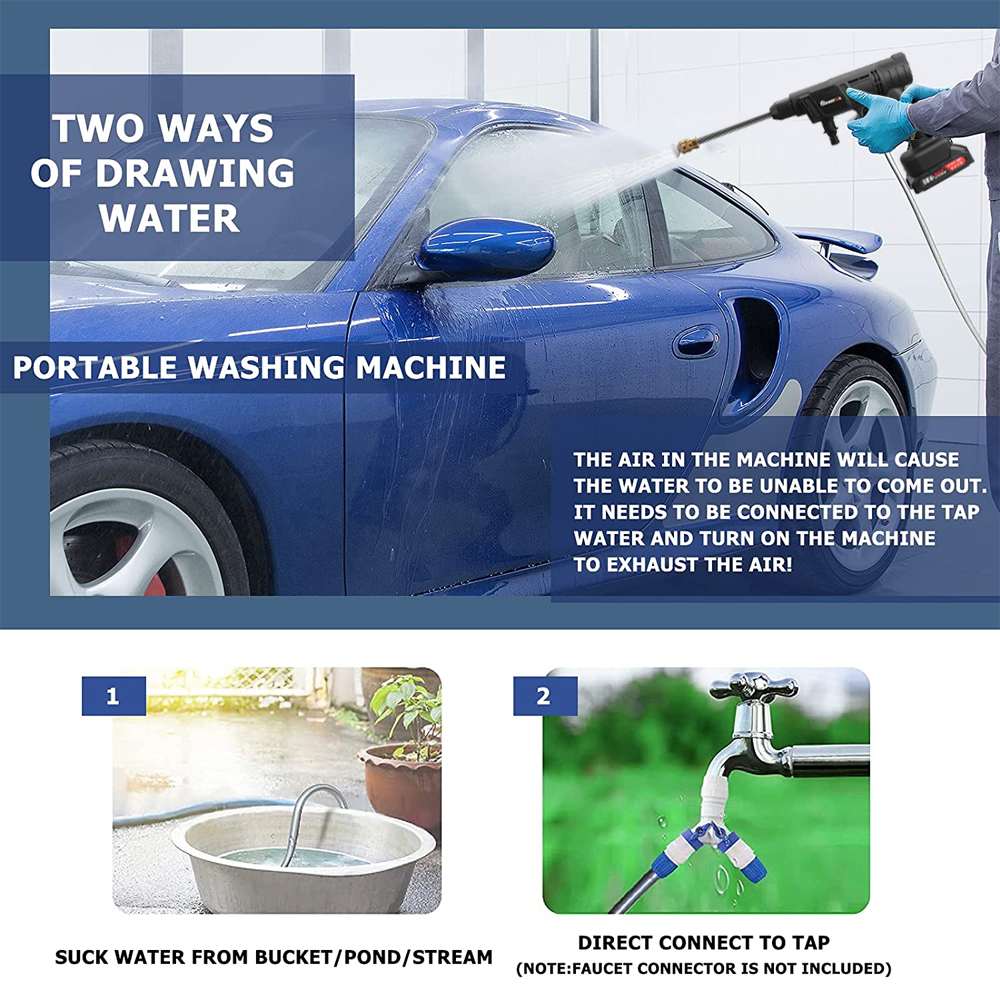 TWO WAYS OF DRAWING WATER

PORTABLE WASHING MACHINE

THE AIR IN THE MACHINE WILL CAUSE THE WATER TO BE UNABLE TO COME OUT. IT NEEDS TO BE CONNECTED TO THE TAP WATER AND TURN ON THE MACHINE TO EXHAUST THE AIR!

1

SUCK WATER FROM BUCKET/POND/STREAM

2

DIRECT CONNECT TO TAP
(NOTE:FAUCET CONNECTOR IS NOT INCLUDED)