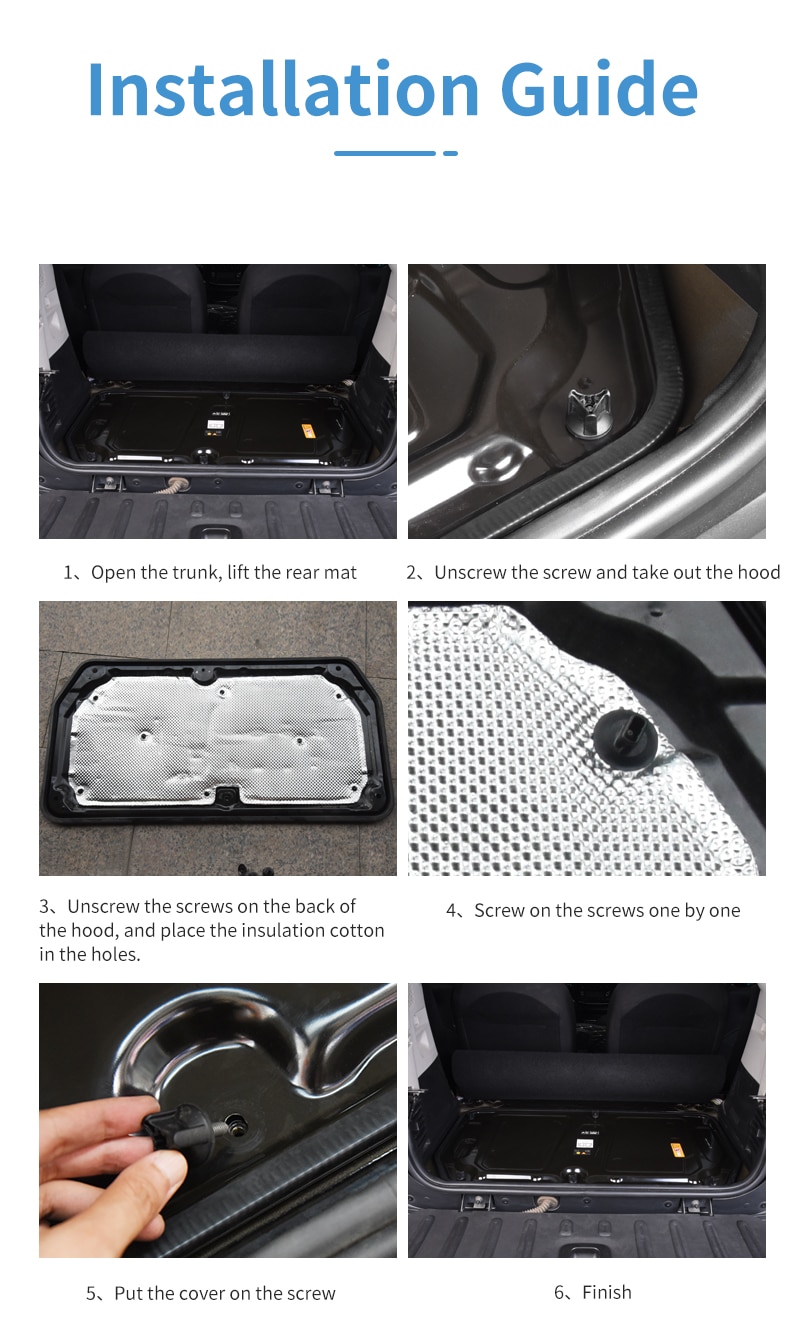 Installation Guide

1、Open the trunk, lift the rear mat

2、Unscrew the screw and take out the hood

3、Unscrew the screws on the back of the hood, and place the insulation cotton in the holes.

4、Screw on the screws one by one

5、Put the cover on the screw

6、Finish