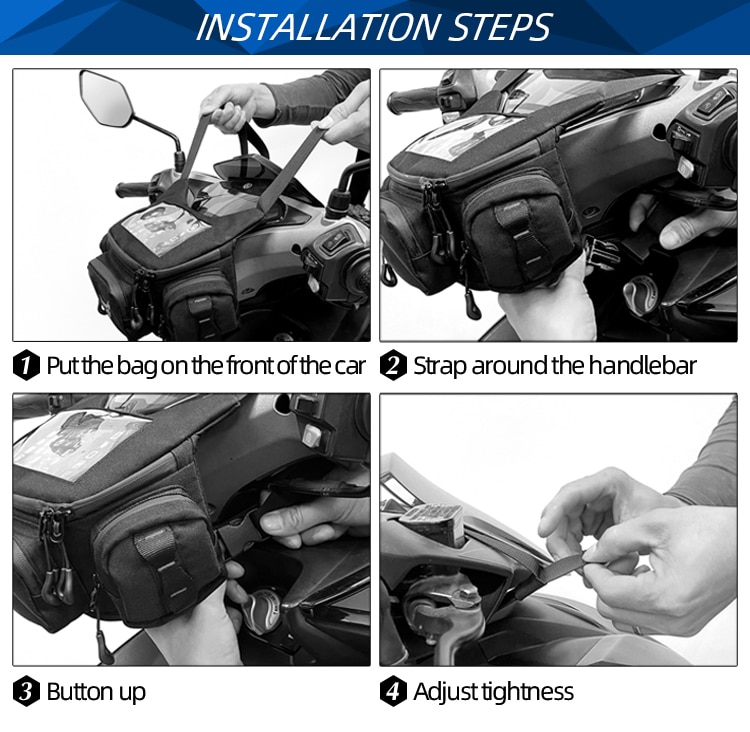 INSTALLATION STEPS

1 Put the bag on the front of the car

2 Strap around the handlebar

3 Button up

4 Adjust tightness