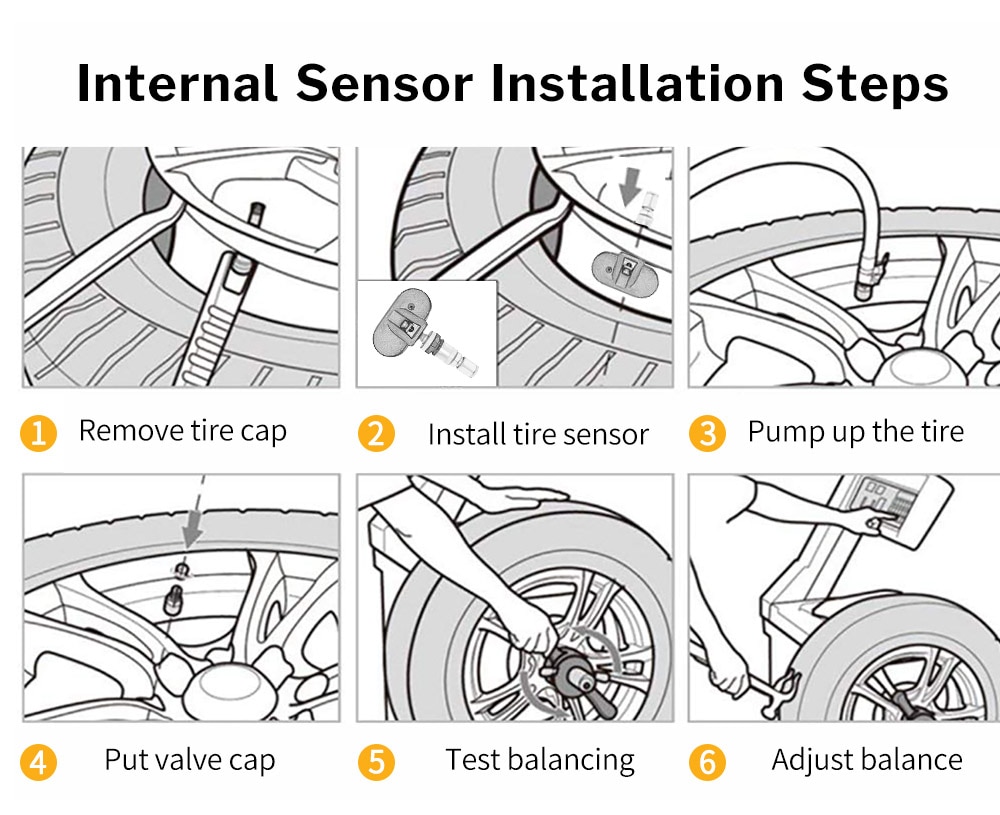 Internal Sensor Installation Steps

1 Remove tire cap

2 Install tire sensor

3 Pump up the tire

4 Put valve cap

5 Test balancing

6 Adjust balance