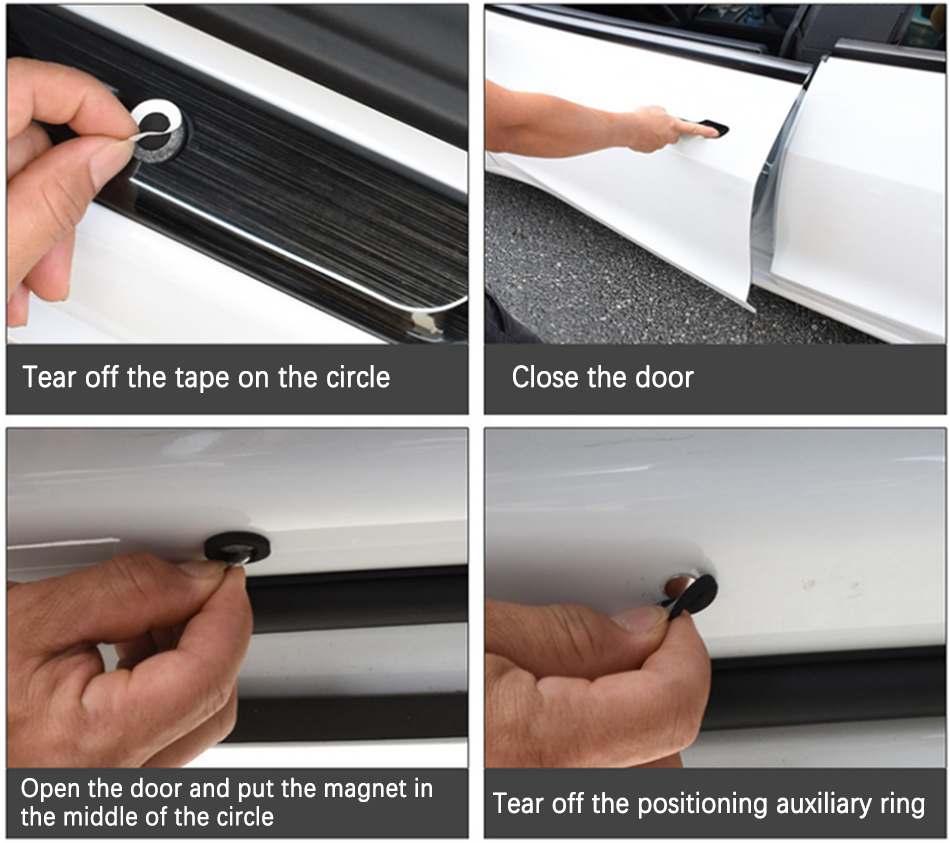 Tear off the tape on the circle

Close the door

Open the door and put the magnet in the middle of the circle

Tear off the positioning auxiliary ring