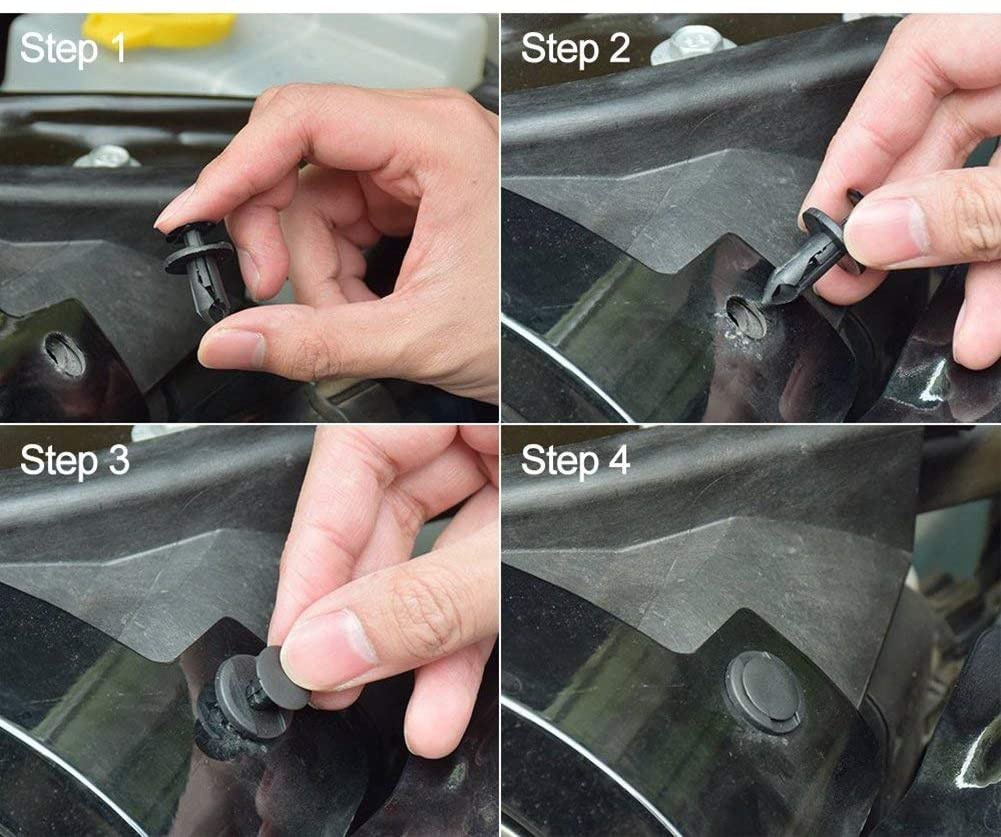 Step 1

Step 2

Step 3

Step 4