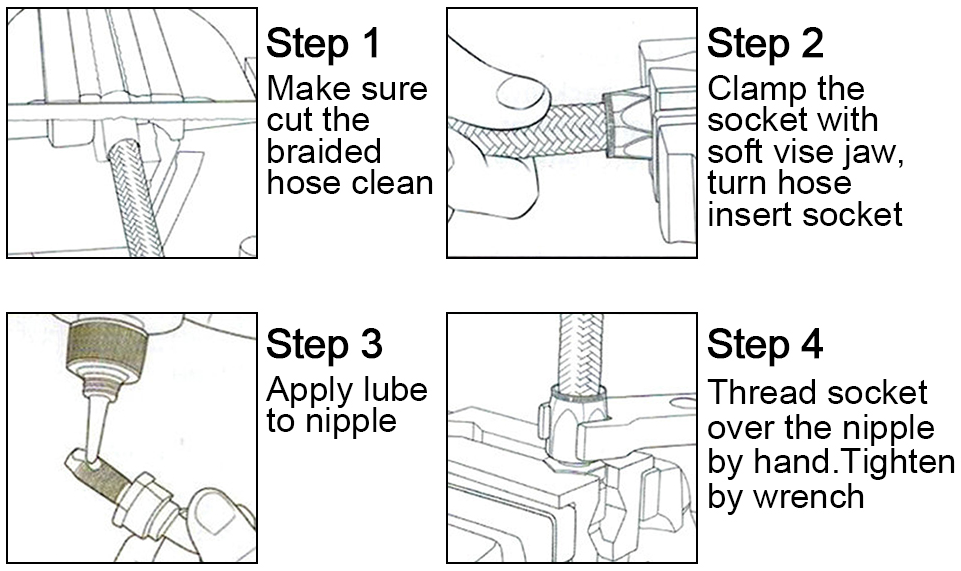 Step 1
Make sure cut the braided hose clean

Step 2
Clamp the socket with soft vise jaw, turn hose insert socket

Step 3
Apply lube to nipple

Step 4
Thread socket over the nipple by hand.Tighten by wrench