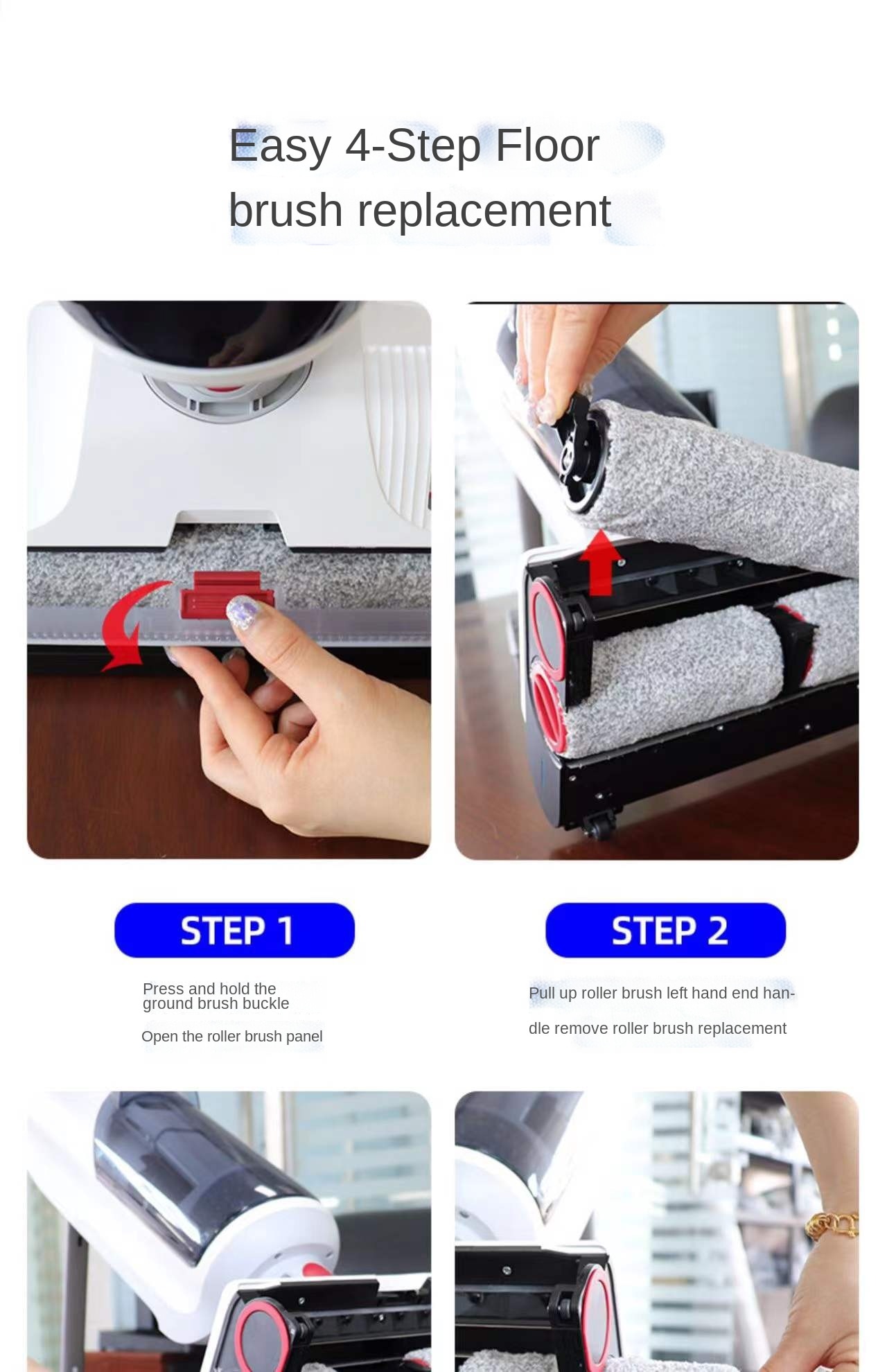 Easy 4-Step Floor brush replacement

STEP 1

Press and hold the ground brush buckle

Open the roller brush panel

STEP 2

Pull up roller brush left hand end handle remove roller brush replacement