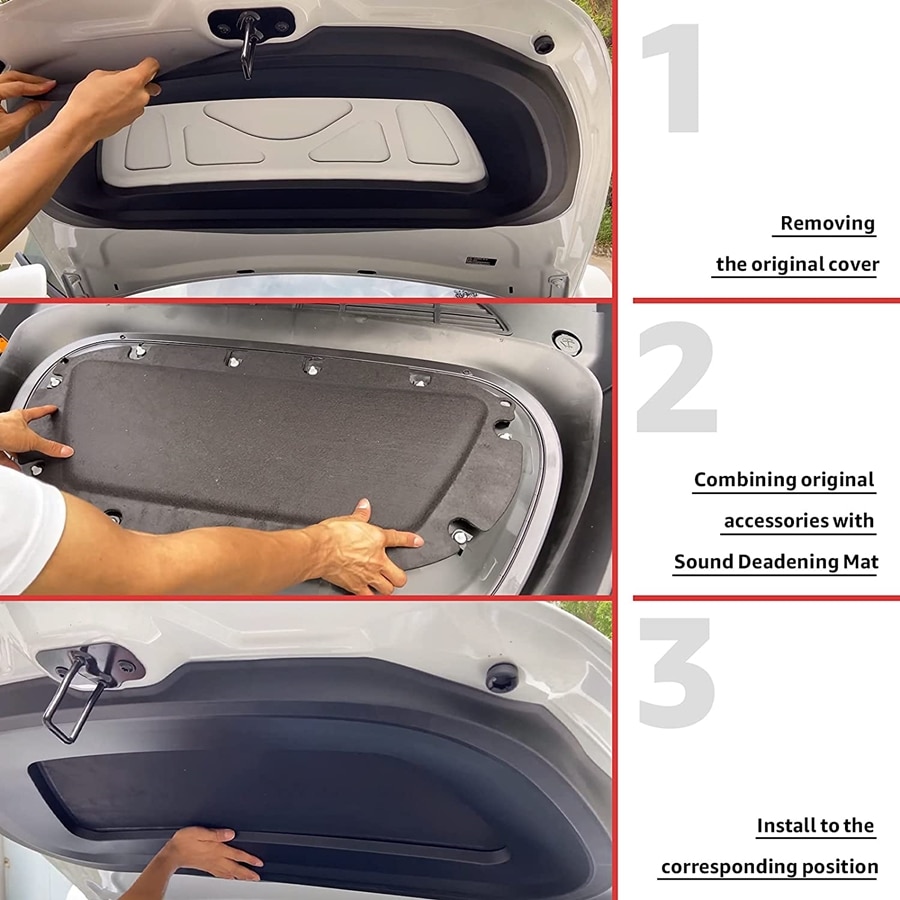 1

Removing the original cover

2

Combining original accessories with Sound Deadening Mat

3

Install to the corresponding position