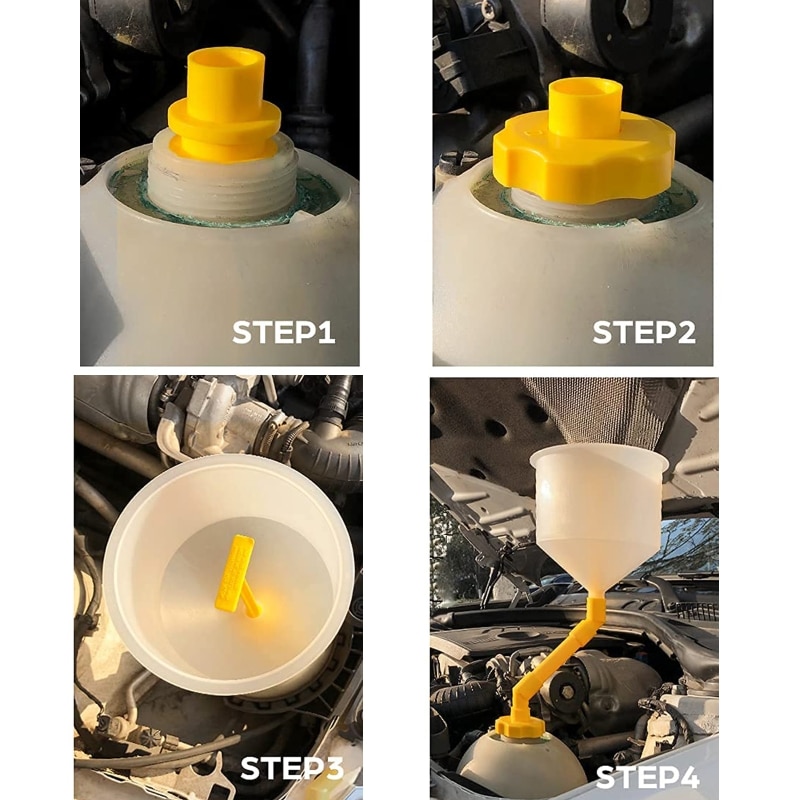 STEP1

STEP2

STEP3

STEP4