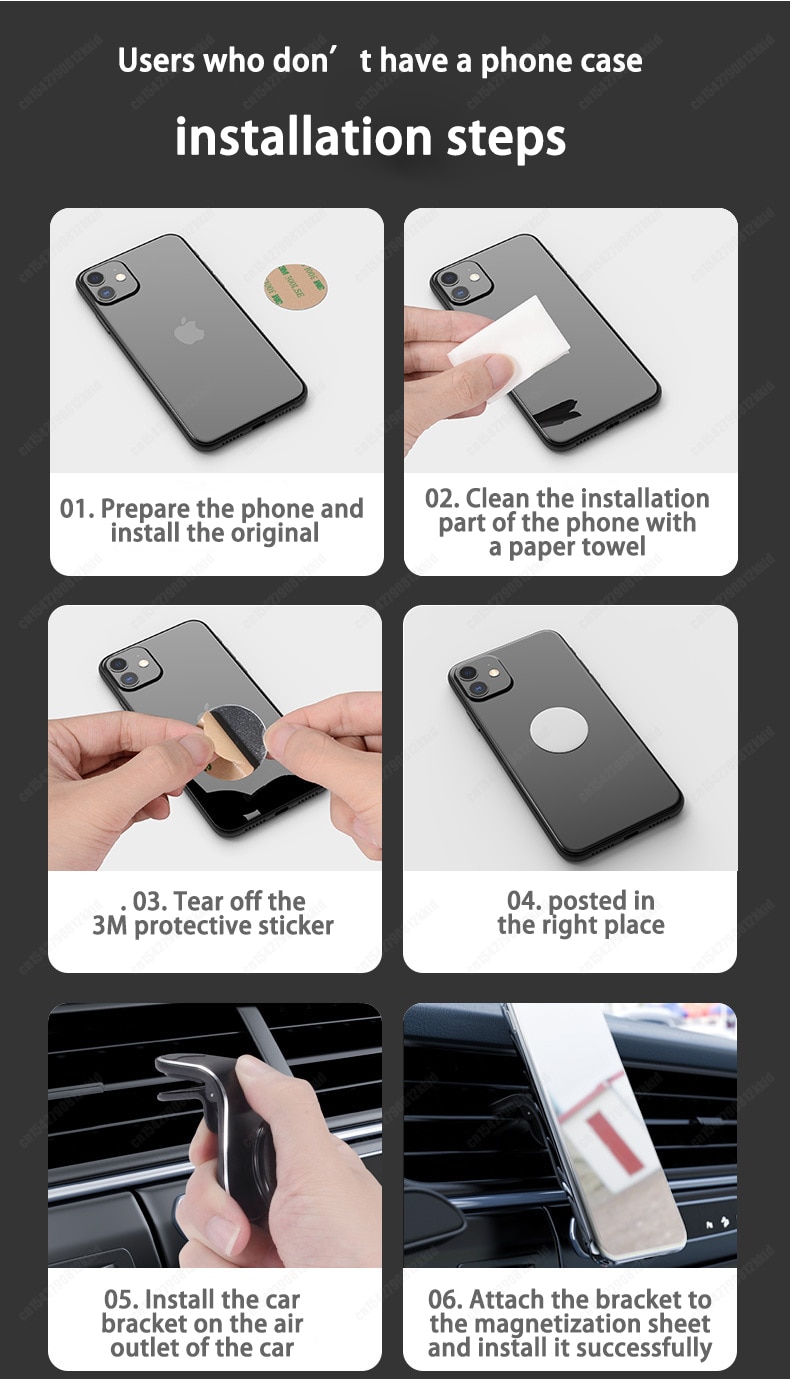 Users who don’ t have a phone case

installation steps

01. Prepare the phone and install the original

02. Clean the installation part of the phone with a paper towel

. 03. Tear off the 3M protective sticker

04. posted in the right place

05. Install the car bracket on the air outlet of the car

06. Attach the bracket to the magnetization sheet and install it successfully