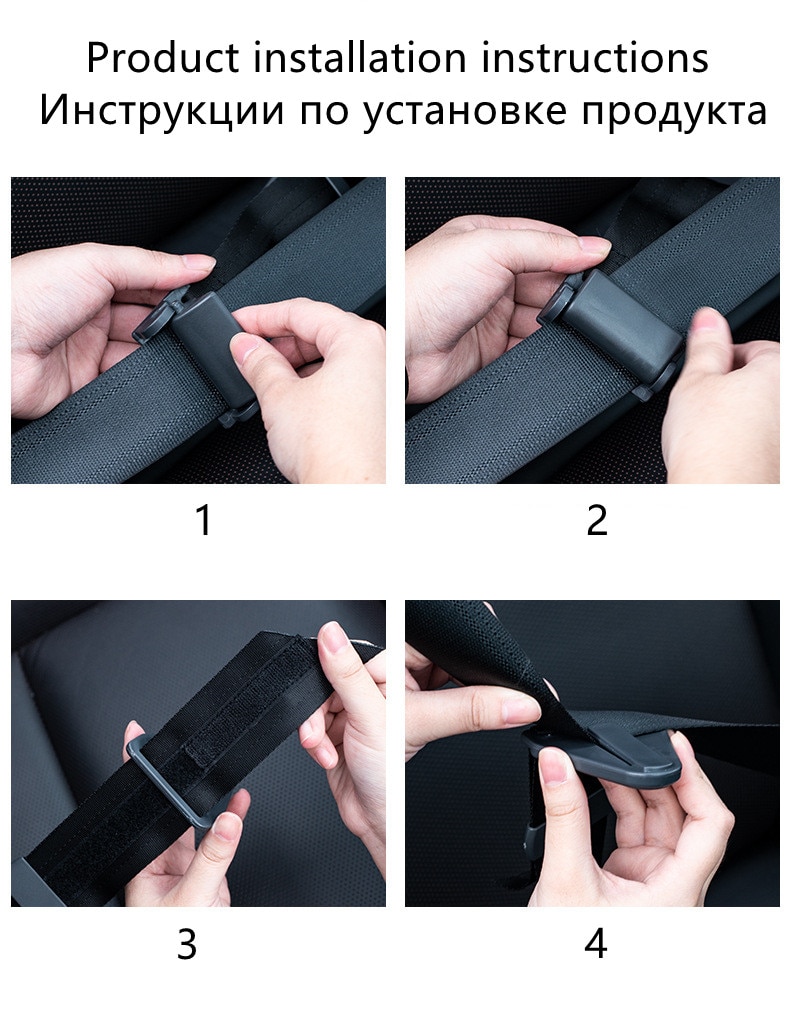 Product installation instructions
Инструкции по установке продукта

1

2

3

4