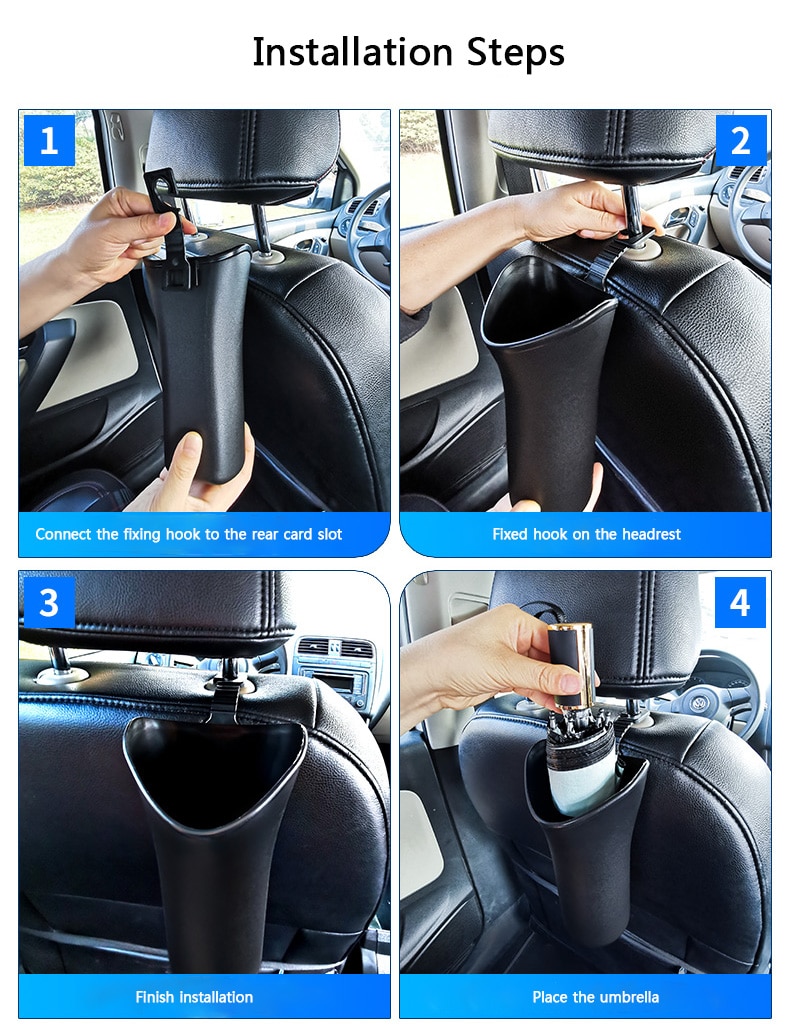 Installation Steps

1

Connect the fixing hook to the rear card slot

2

Fixed hook on the headrest

3

Finish installation

4

Place the umbrella