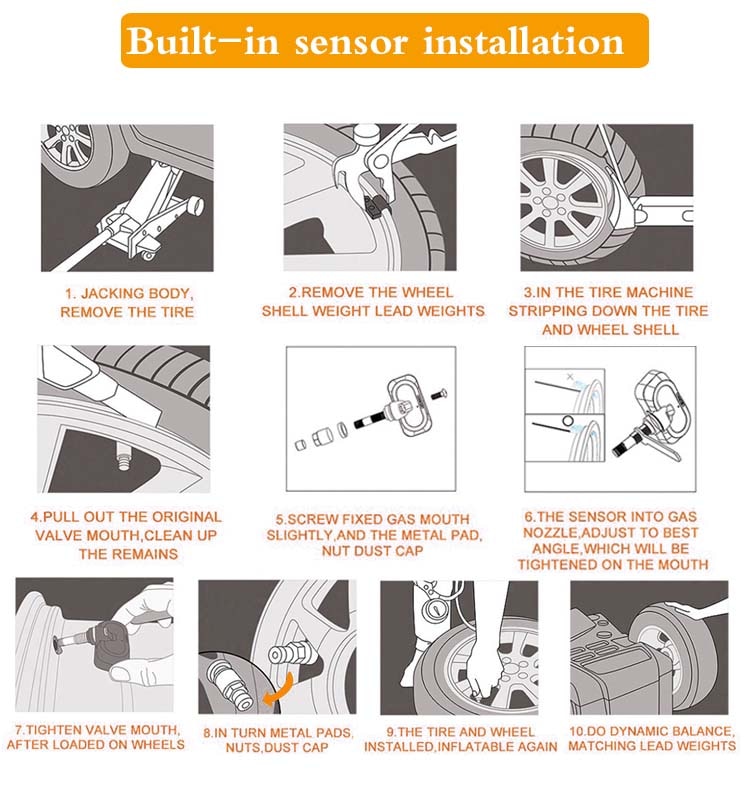 Built-in sensor installation

1. JACKING BODY, REMOVE THE TIRE

2.REMOVE THE WHEEL SHELL WEIGHT LEAD WEIGHTS

3.IN THE TIRE MACHINE STRIPPING DOWN THE TIRE AND WHEEL SHELL

4.PULL OUT THE ORIGINAL VALVE MOUTH,CLEAN UP THE REMAINS

5.SCREW FIXED GAS MOUTH SLIGHTLY,AND THE METAL PAD, NUT DUST CAP

6.THE SENSOR INTO GAS NOZZLE,ADJUST TO BEST ANGLE,WHICH WILL BE TIGHTENED ON THE MOUTH

7.TIGHTEN VALVE MOUTH, AFTER LOADED ON WHEELS

8.IN TURN METAL PADS, NUTS,DUST CAP

9.THE TIRE AND WHEEL INSTALLED,INFLATABLE AGAIN

10.DO DYNAMIC BALANCE, MATCHING LEAD WEIGHTS