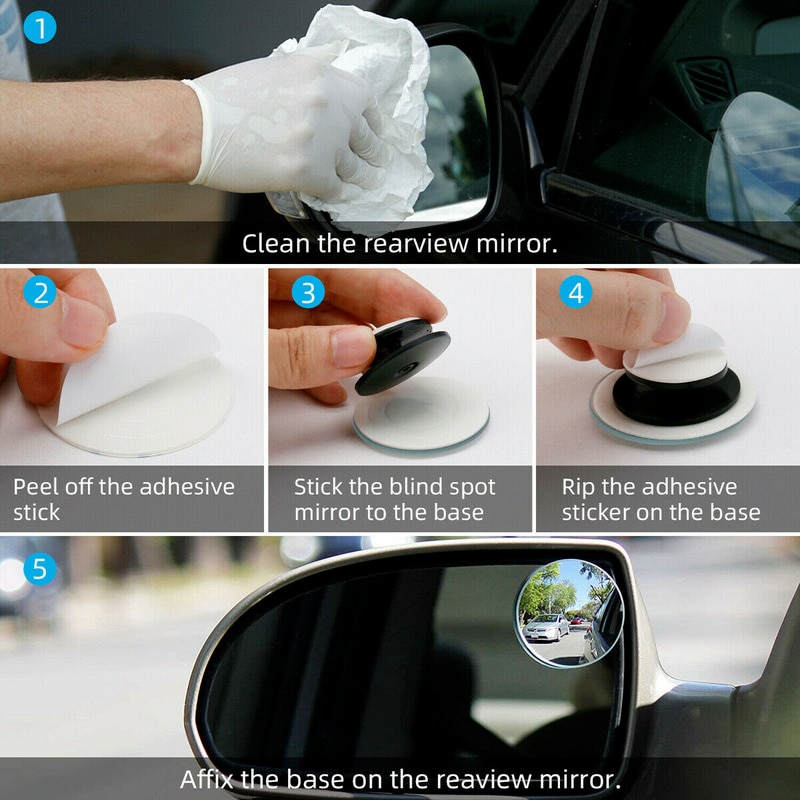 1

Clean the rearview mirror.

2

Peel off the adhesive stick

3

Stick the blind spot mirror to the base

4

Rip the adhesive sticker on the base

5

Affix the base on the reaview mirror.