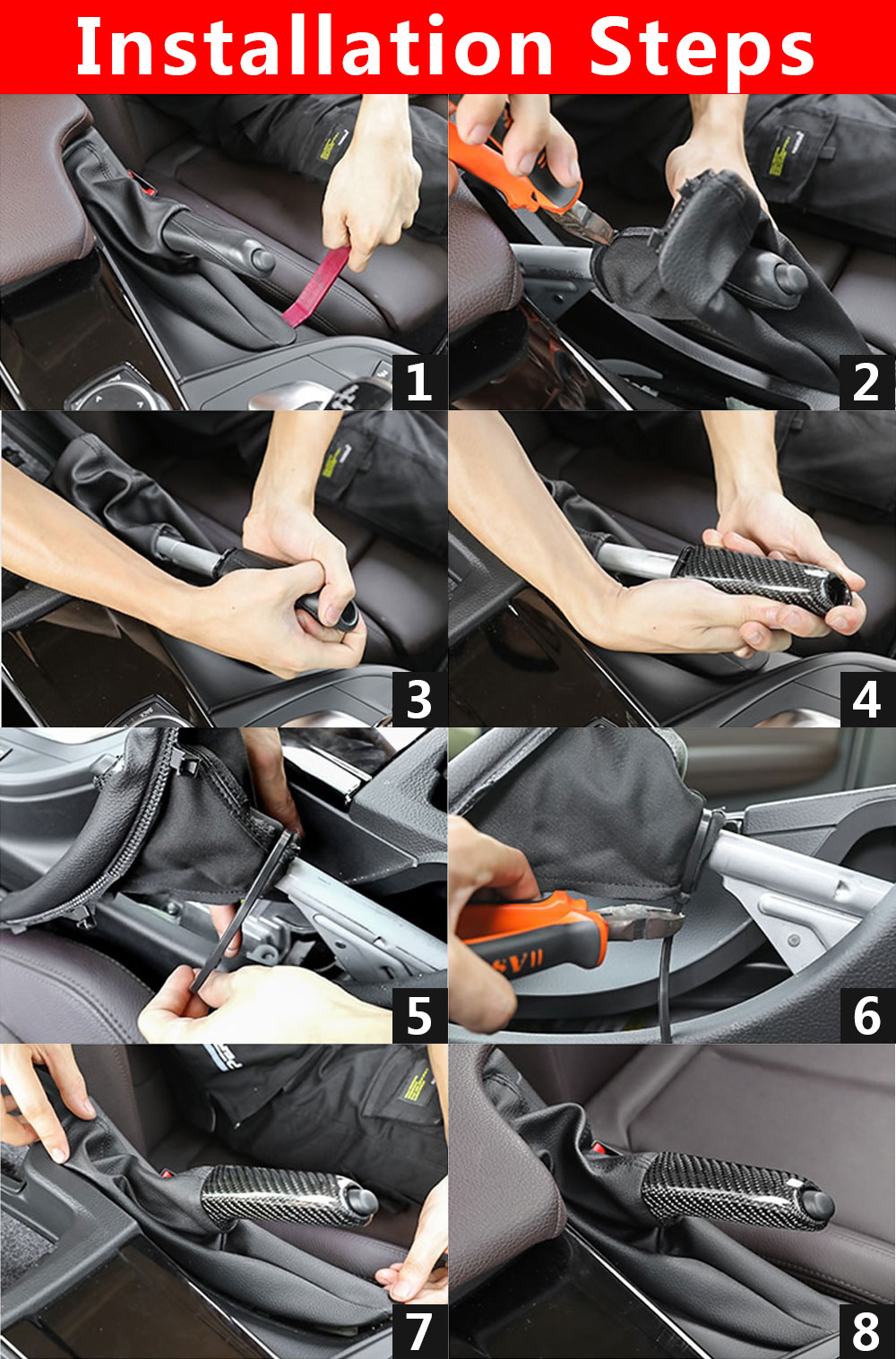 Installation Steps

1

2

3

4

5

6

7

8