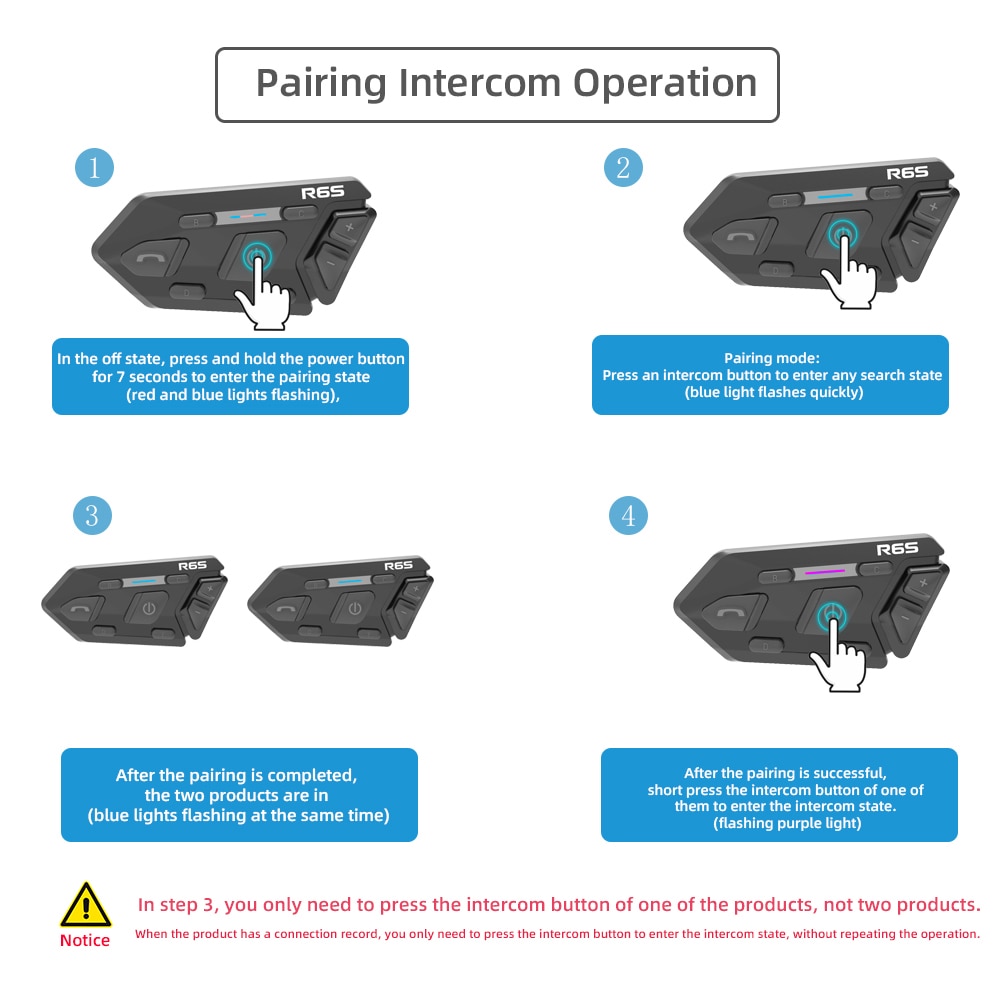 Pairing Intercom Operation

1

R6S

In the off state, press and hold the power button for 7 seconds to enter the pairing state (red and blue lights flashing),

2

R6S

Pairing mode:
Press an intercom button to enter any search state (blue light flashes quickly)

3

R6S

R6S

After the pairing is completed, the two products are in (blue lights flashing at the same time)

4

R6S

After the pairing is successful, short press the intercom button of one of them to enter the intercom state. (flashing purple light)

Notice

In step 3, you only need to press the intercom button of one of the products, not two products.
When the product has a connection record, you only need to press the intercom button to enter the intercom state, without repeating the operation.