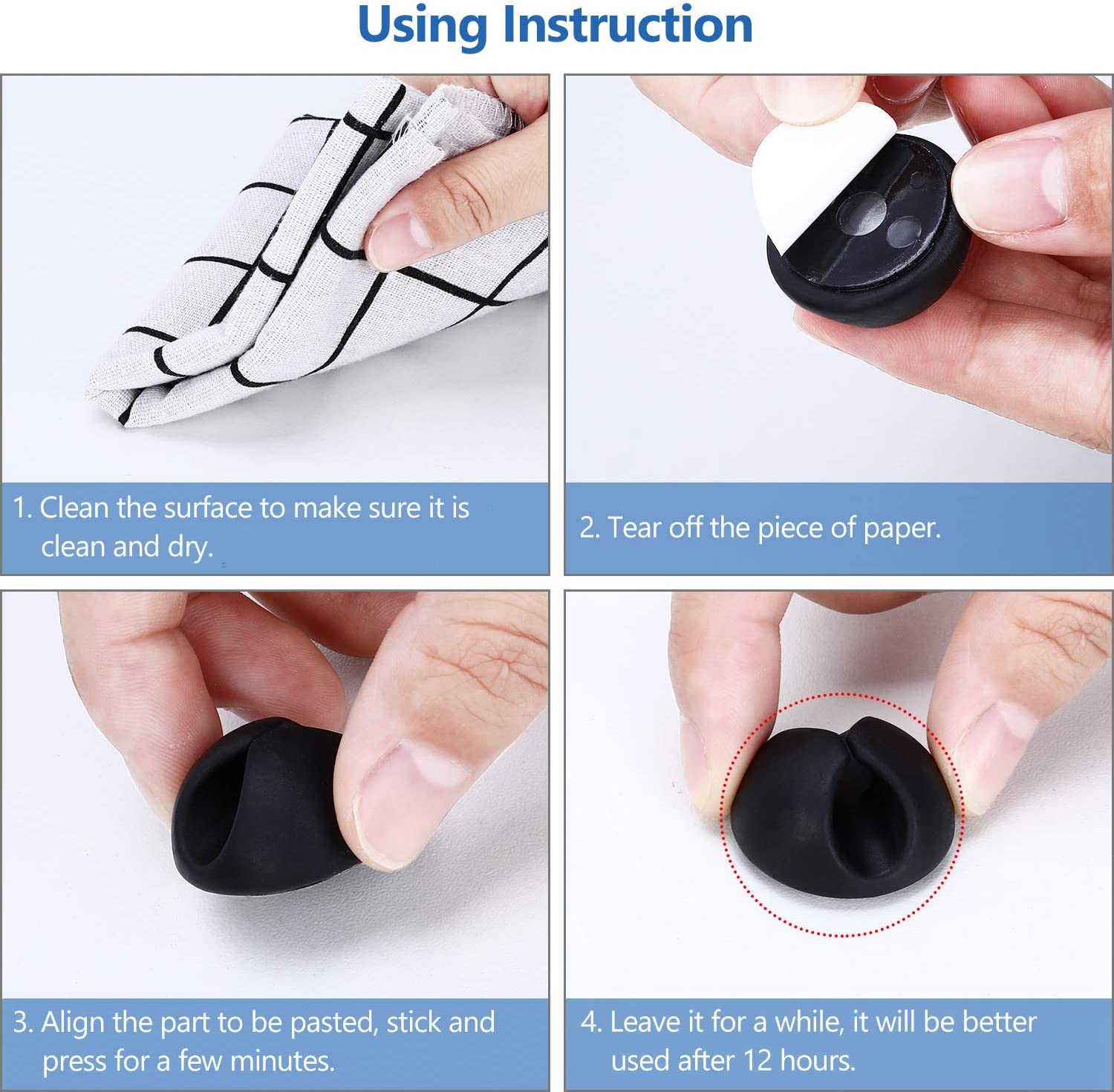 Using Instruction

1. Clean the surface to make sure it is clean and dry.

2. Tear off the piece of paper.

3. Align the part to be pasted, stick and press for a few minutes.

4. Leave it for a while, it will be better used after 12 hours.