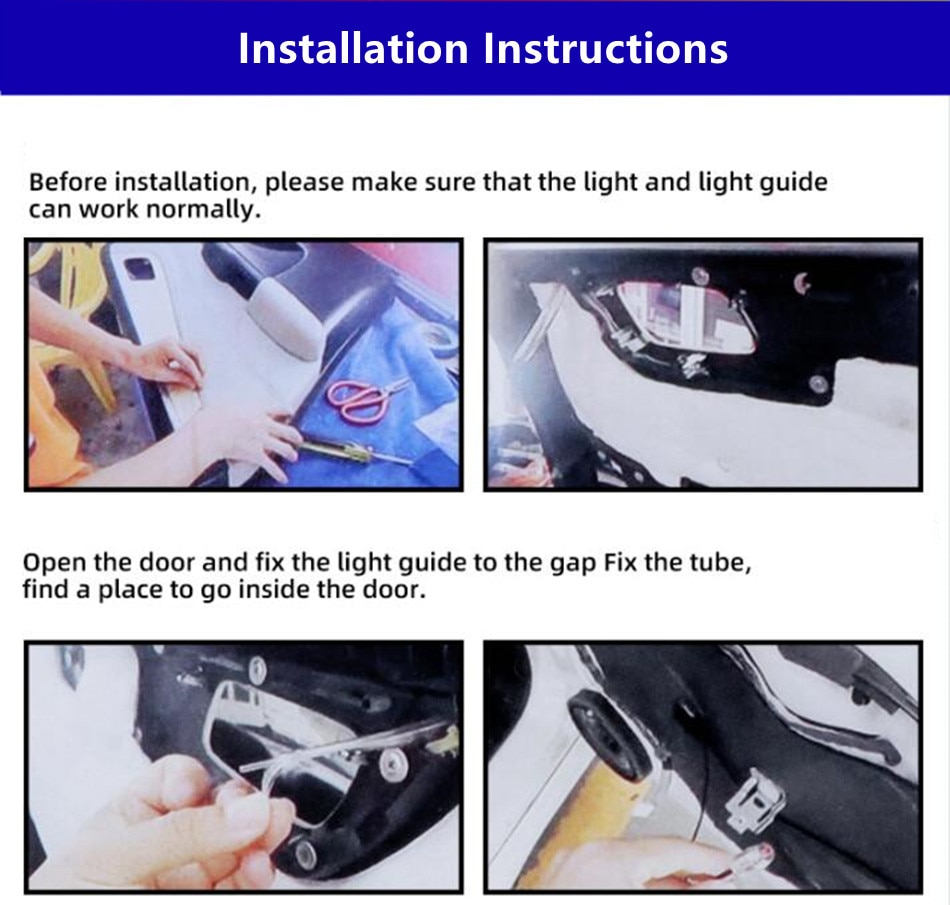 Installation Instructions

Before installation, please make sure that the light and light guide can work normally.

Open the door and fix the light guide to the gap Fix the tube, find a place to go inside the door.