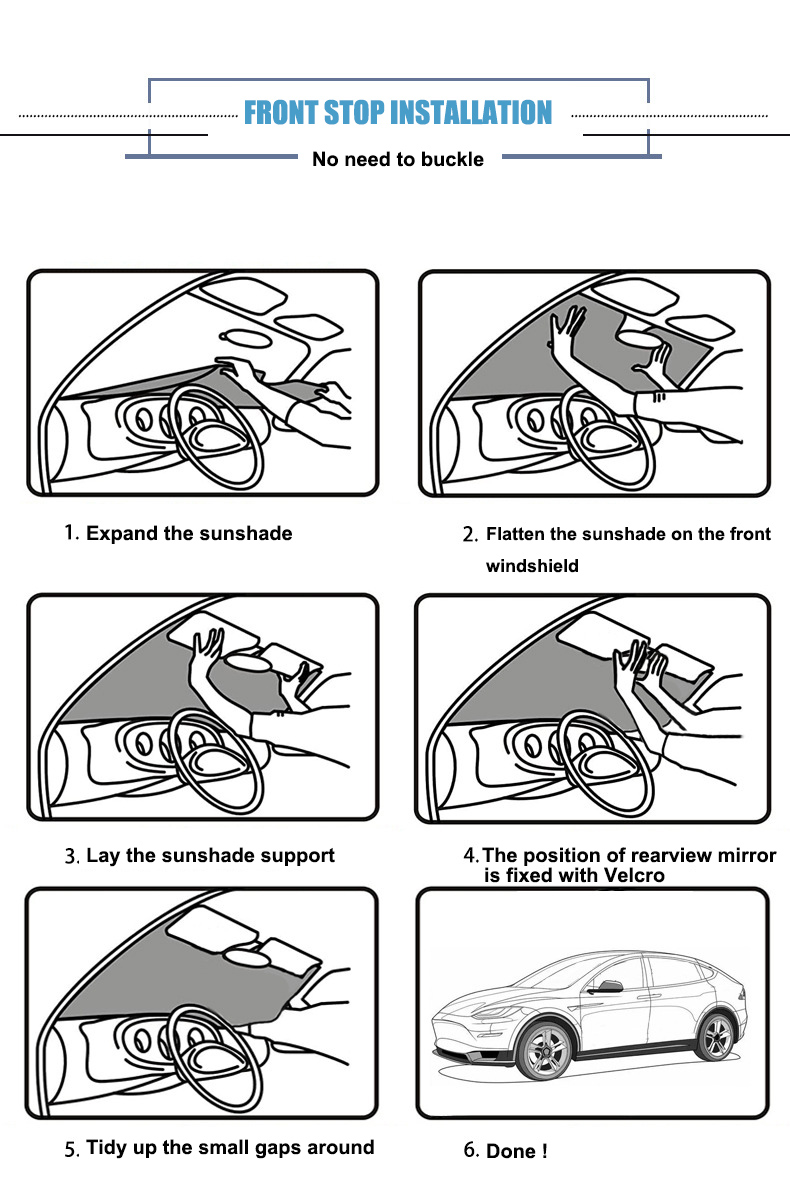 FRONT STOP INSTALLATION

No need to buckle

1. Expand the sunshade

2. Flatten the sunshade on the front windshield

3. Lay the sunshade support

4. The position of rearview mirror is fixed with Velcro

5. Tidy up the small gaps around

6. Done !