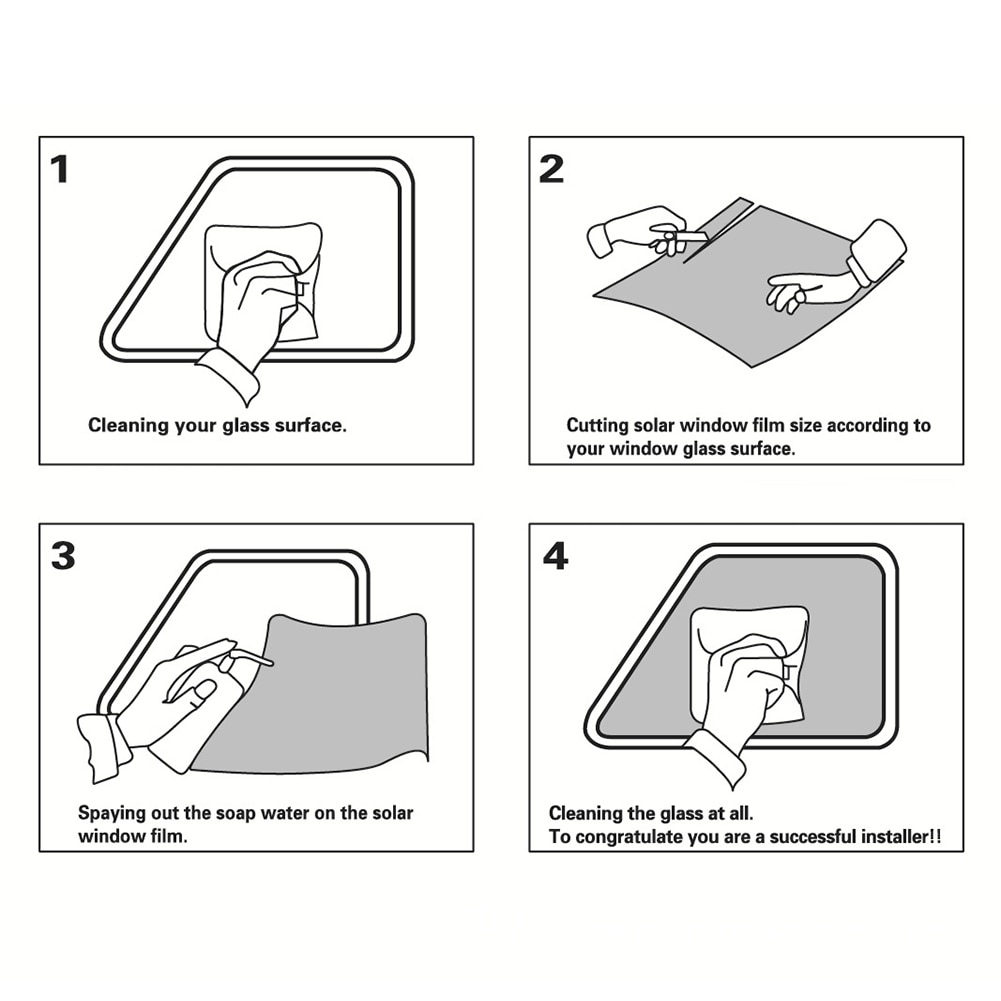 1

Cleaning your glass surface.

2

Cutting solar window film size according to your window glass surface.

3

Spaying out the soap water on the solar window film.

4

Cleaning the glass at all.
To congratulate you are a successful installer!!