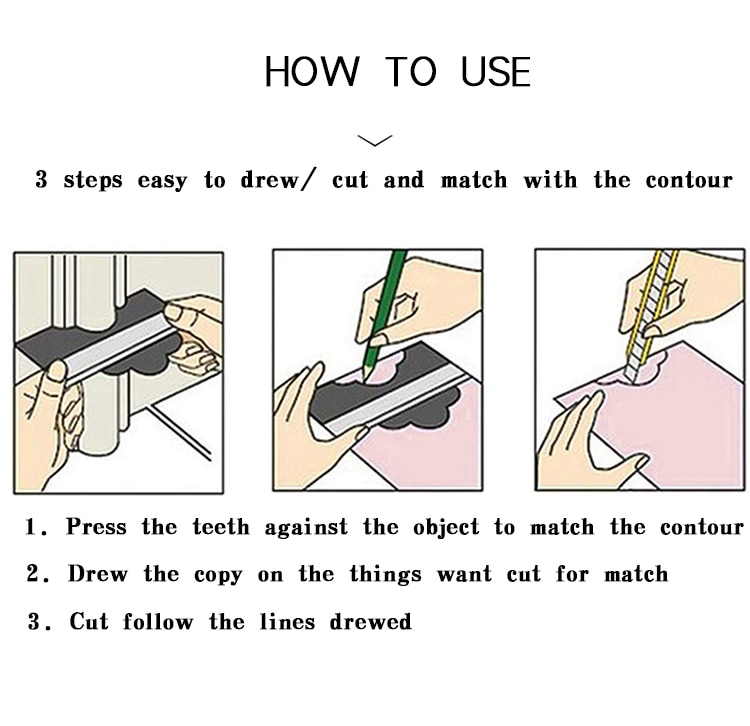 HOW TO USE

3 steps easy to drew/ cut and match with the contour

1. Press the teeth against the object to match the contour

2. Drew the copy on the things want cut for match

3. Cut follow the lines drewed