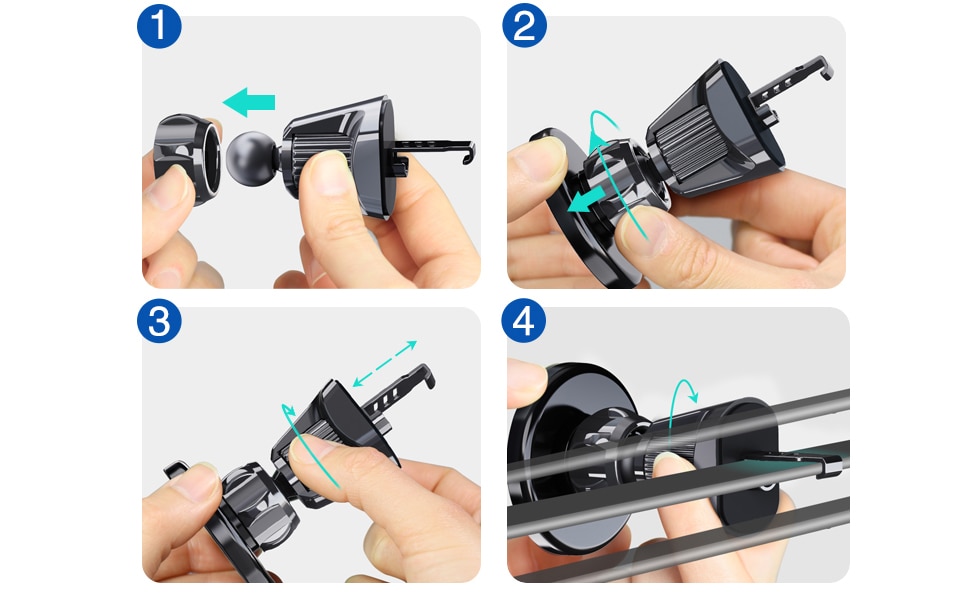 1
2
3
4