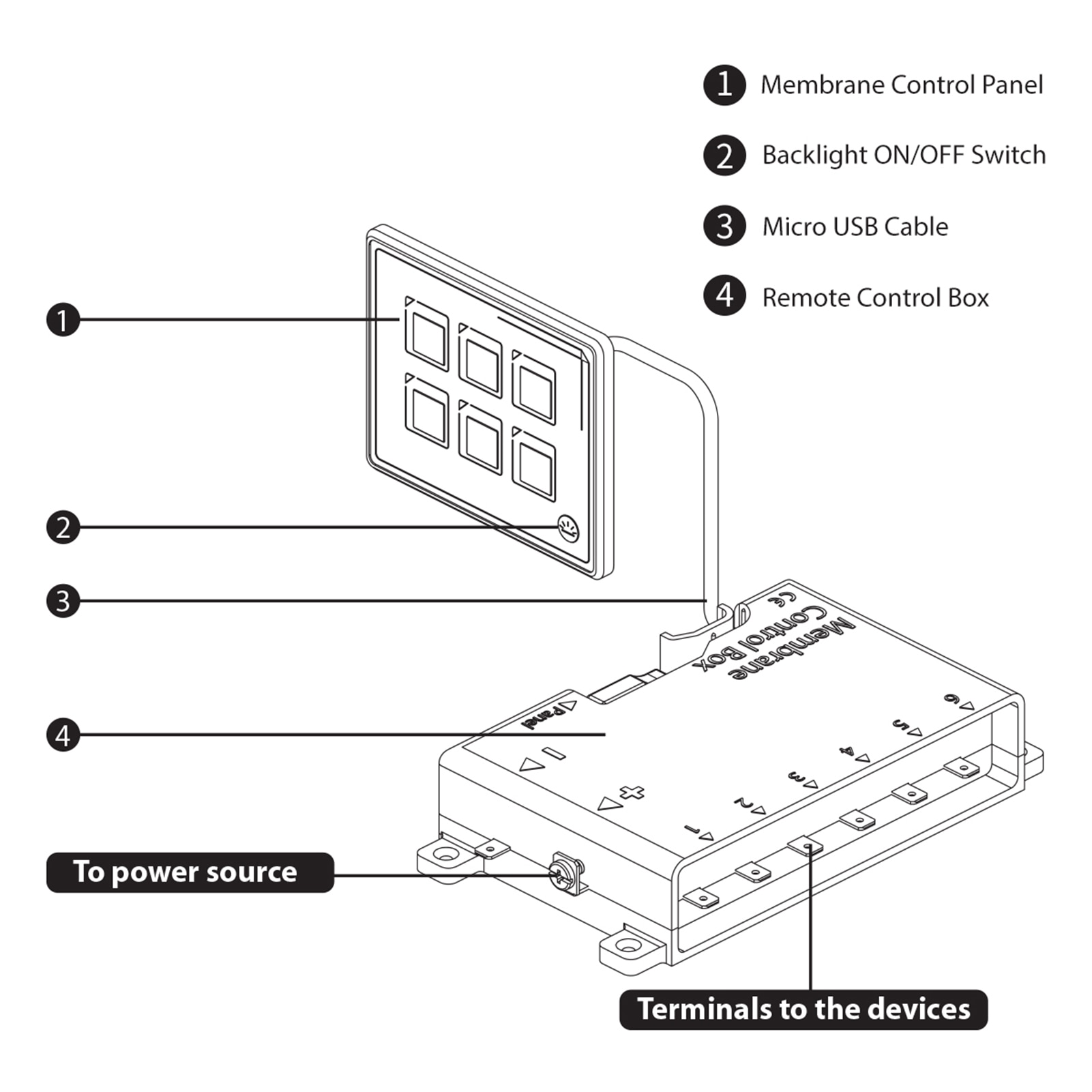 1 Membrane Control Panel

2 Backlight ON/OFF Switch

3 Micro USB Cable

4 Remote Control Box

1

2

3

4

CE

Membrane Control Box

Panel

−

+

1

2

3

4

5

6

To power source

Terminals to the devices