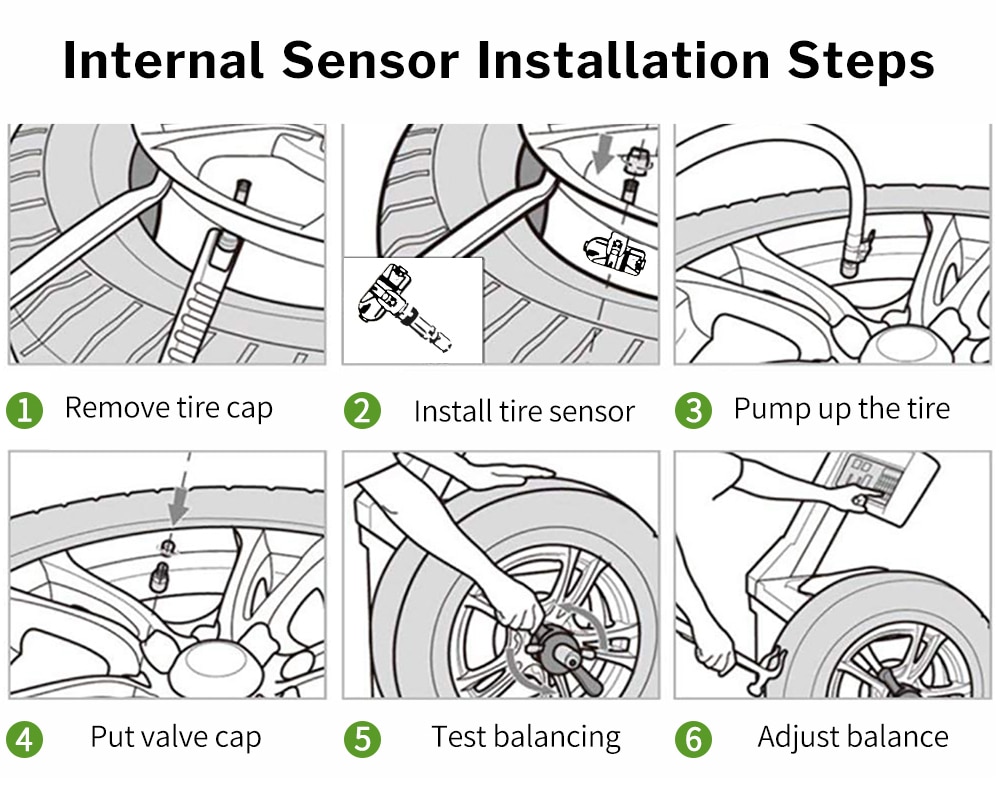 Internal Sensor Installation Steps

1 Remove tire cap

2 Install tire sensor

3 Pump up the tire

4 Put valve cap

5 Test balancing

6 Adjust balance