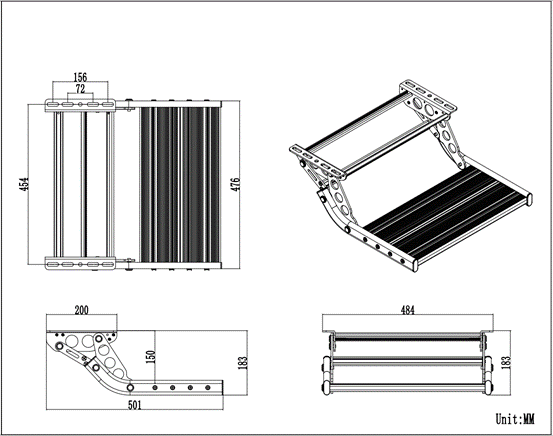 156
72
454
476
200
150
183
501
484
183
Unit:MM