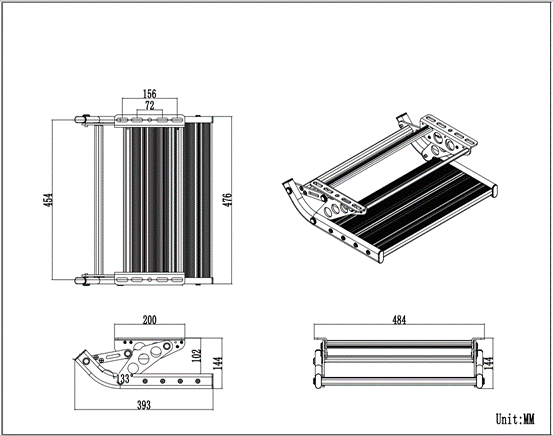 156
72
454
476
200
102
144
133
393
484
144
Unit:MM