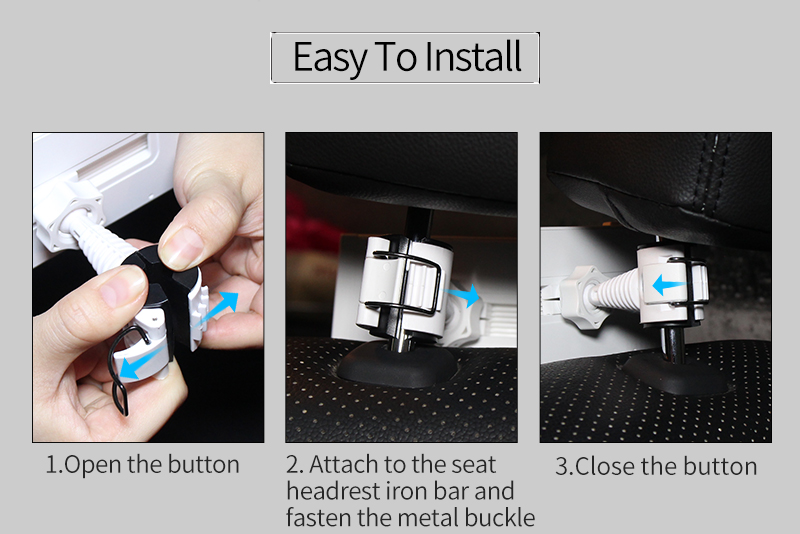 Easy To Install

1.Open the button

2. Attach to the seat headrest iron bar and fasten the metal buckle

3.Close the button