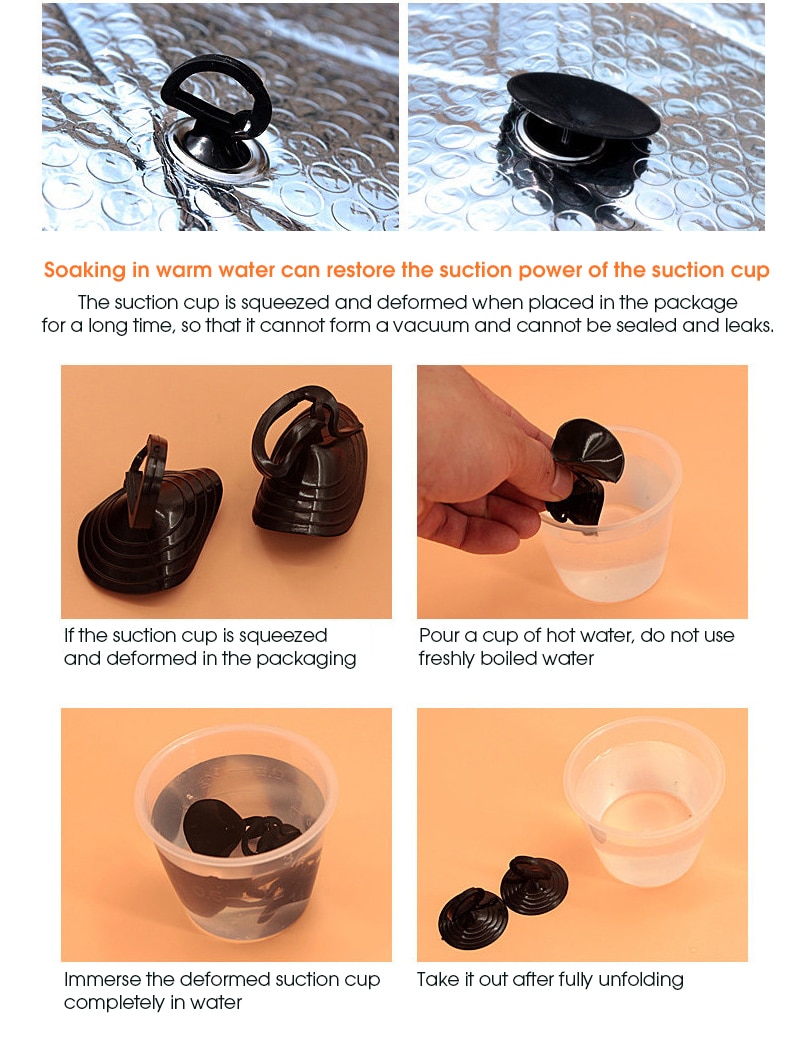 Soaking in warm water can restore the suction power of the suction cup

The suction cup is squeezed and deformed when placed in the package for a long time, so that it cannot form a vacuum and cannot be sealed and leaks.

If the suction cup is squeezed and deformed in the packaging

Pour a cup of hot water, do not use freshly boiled water

Immerse the deformed suction cup completely in water

Take it out after fully unfolding