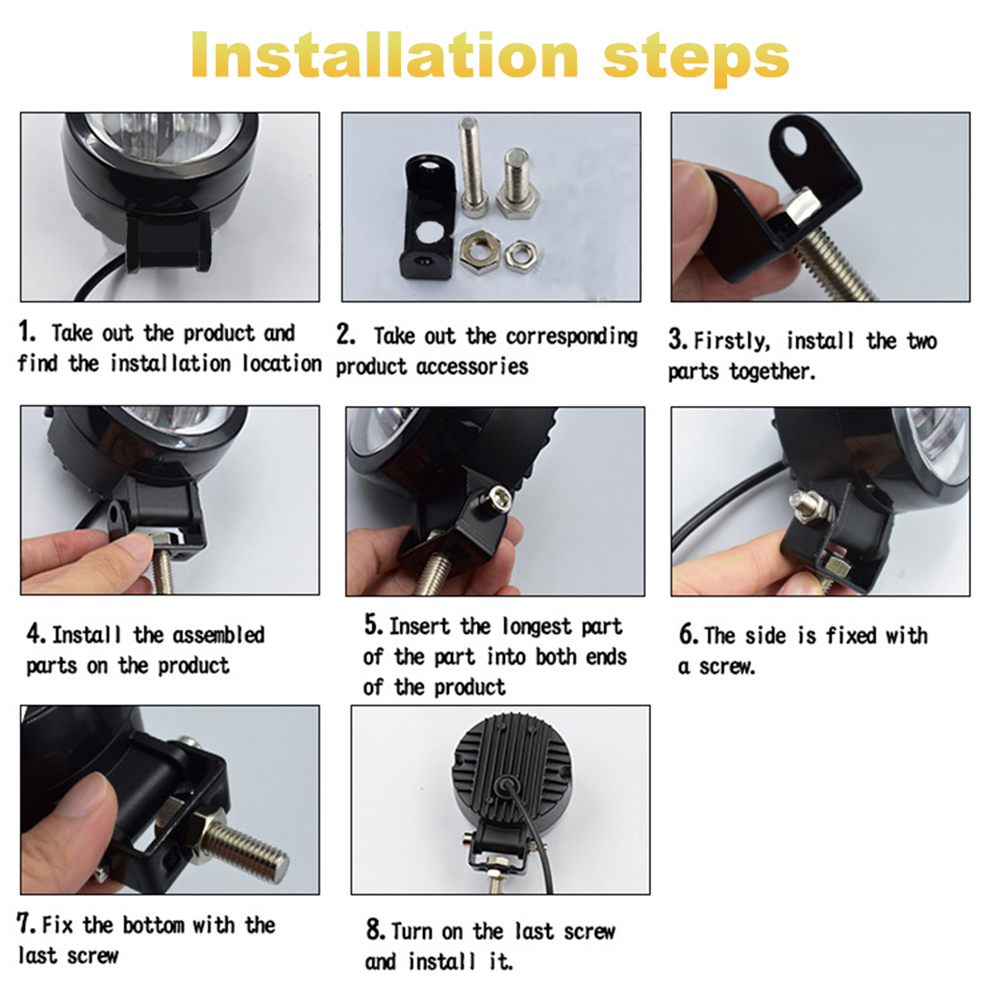 Installation steps

1. Take out the product and find the installation location

2. Take out the corresponding product accessories

3. Firstly, install the two parts together.

4. Install the assembled parts on the product

5. Insert the longest part of the part into both ends of the product

6. The side is fixed with a screw.

7. Fix the bottom with the last screw

8. Turn on the last screw and install it.