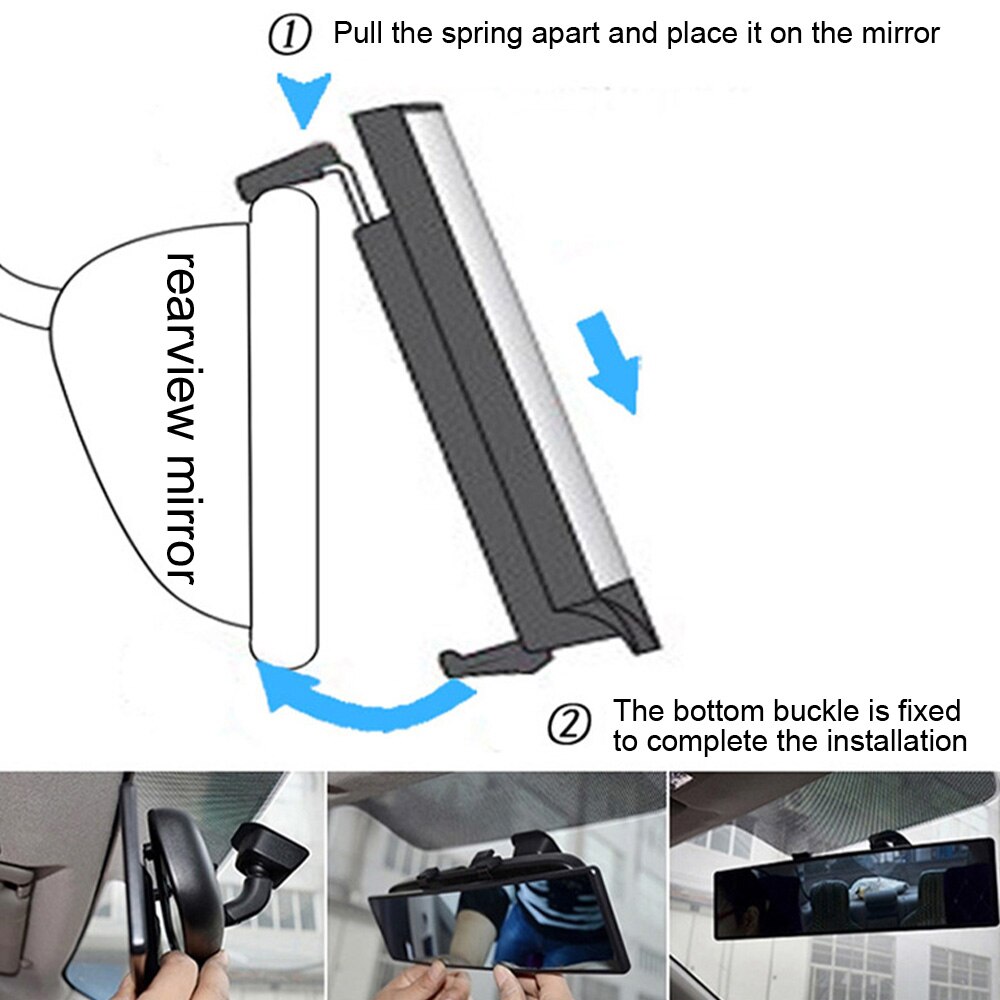 ① Pull the spring apart and place it on the mirror

rearview mirror

② The bottom buckle is fixed to complete the installation