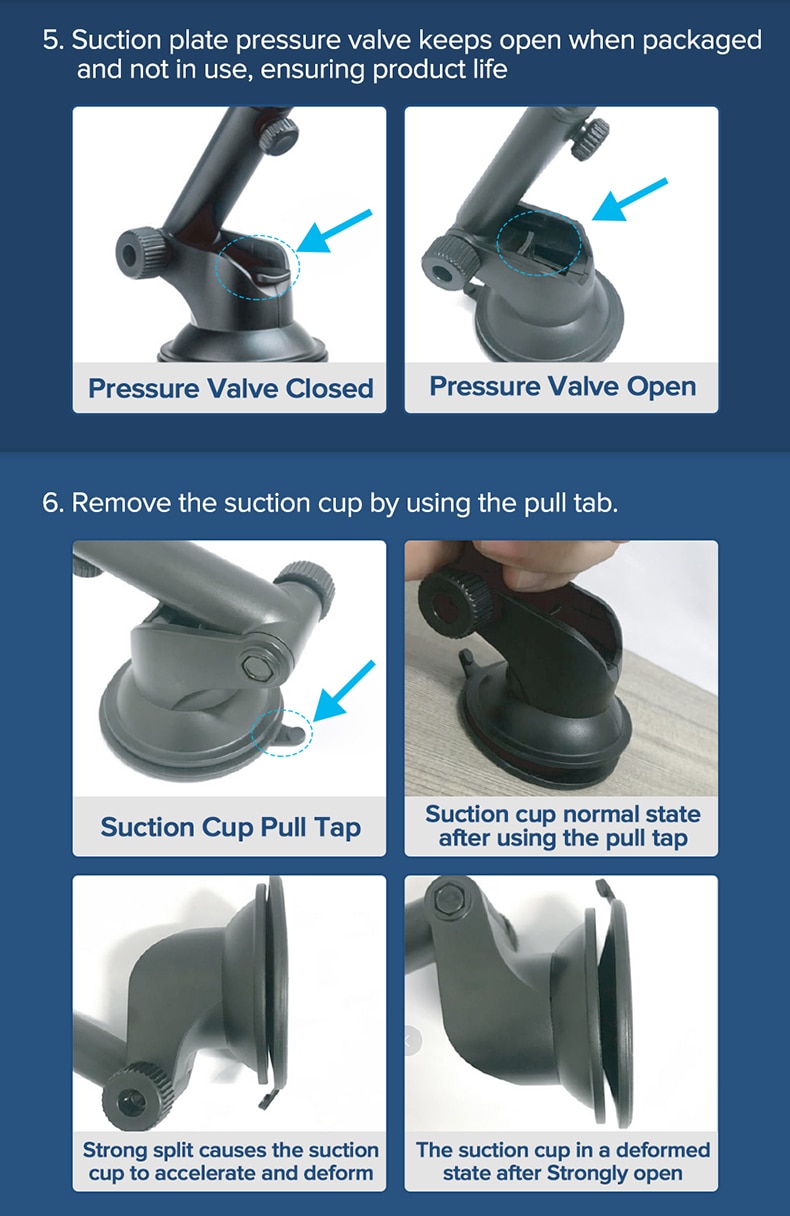 5. Suction plate pressure valve keeps open when packaged and not in use, ensuring product life

Pressure Valve Closed

Pressure Valve Open

6. Remove the suction cup by using the pull tab.

Suction Cup Pull Tap

Suction cup normal state after using the pull tap

Strong split causes the suction cup to accelerate and deform

The suction cup in a deformed state after Strongly open