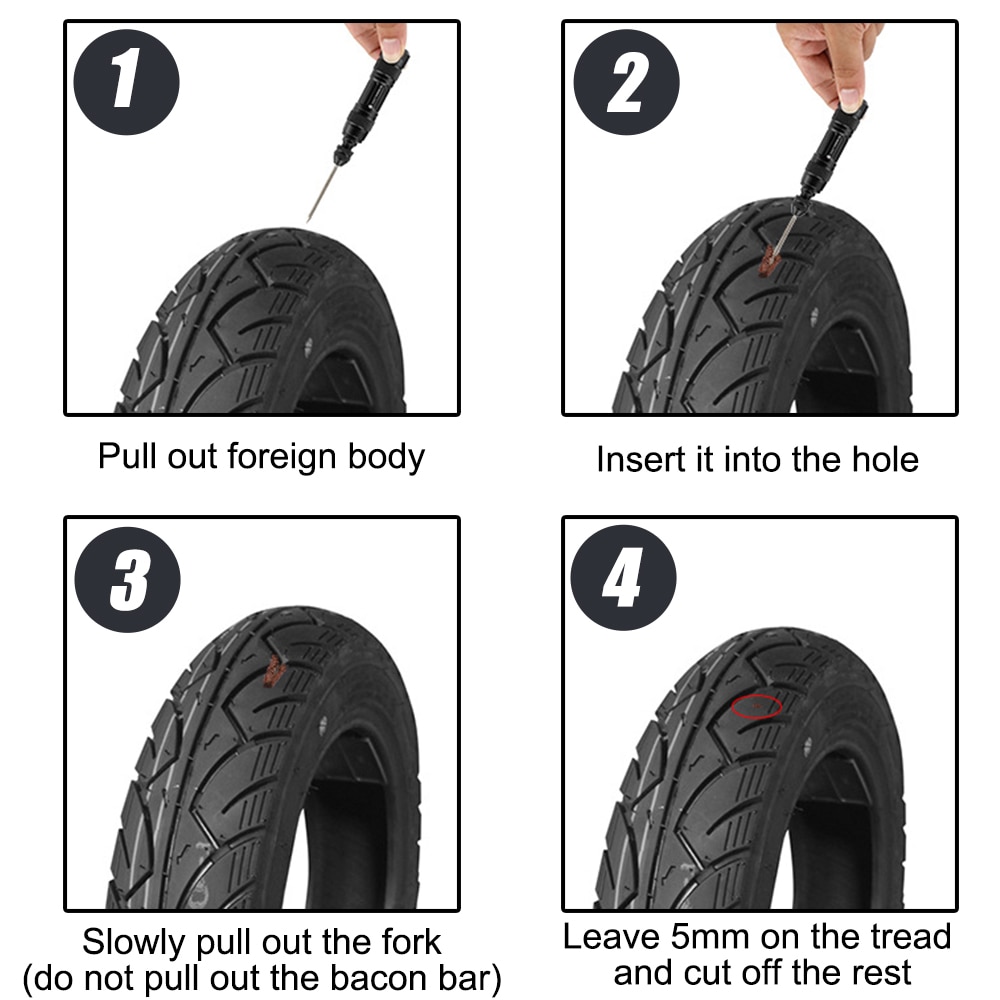 1

Pull out foreign body

2

Insert it into the hole

3

Slowly pull out the fork (do not pull out the bacon bar)

4

Leave 5mm on the tread and cut off the rest