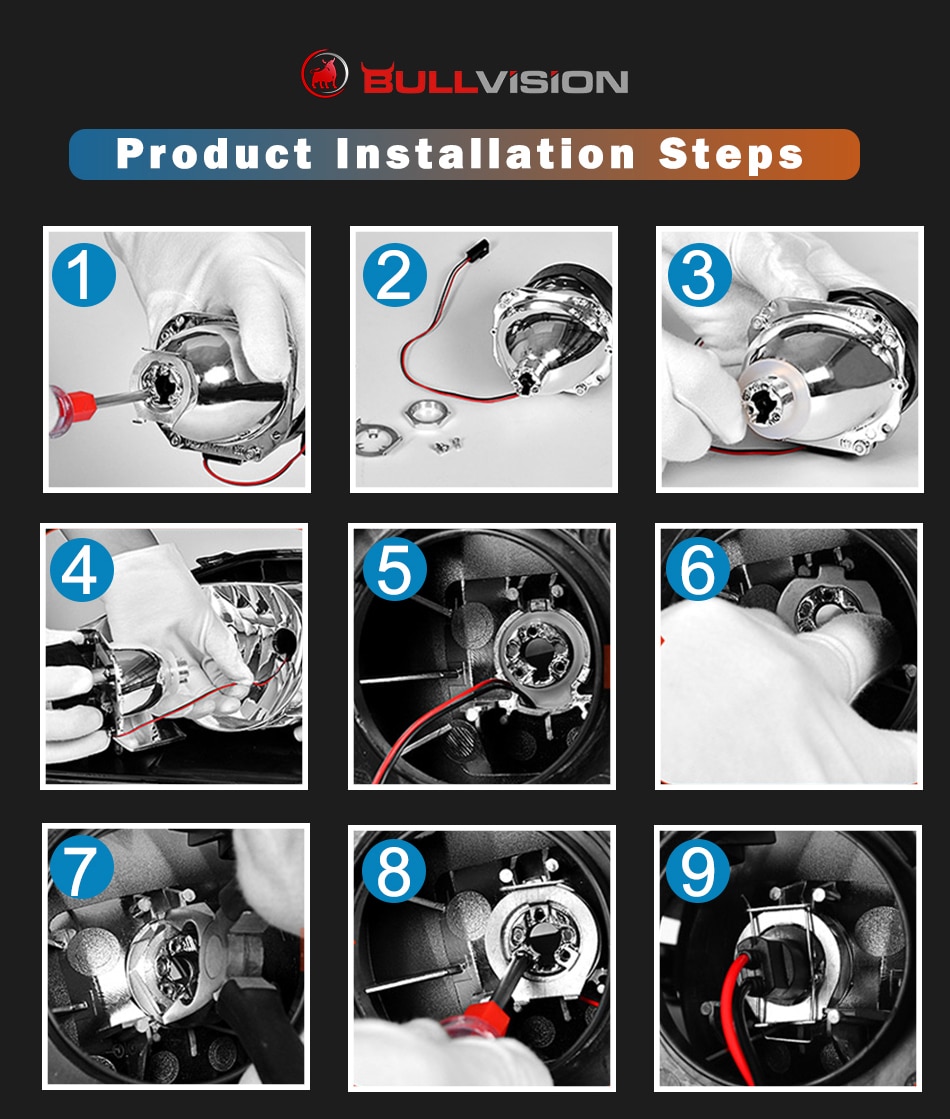 BULLVISION

Product Installation Steps

1

2

3

4

5

6

7

8

9