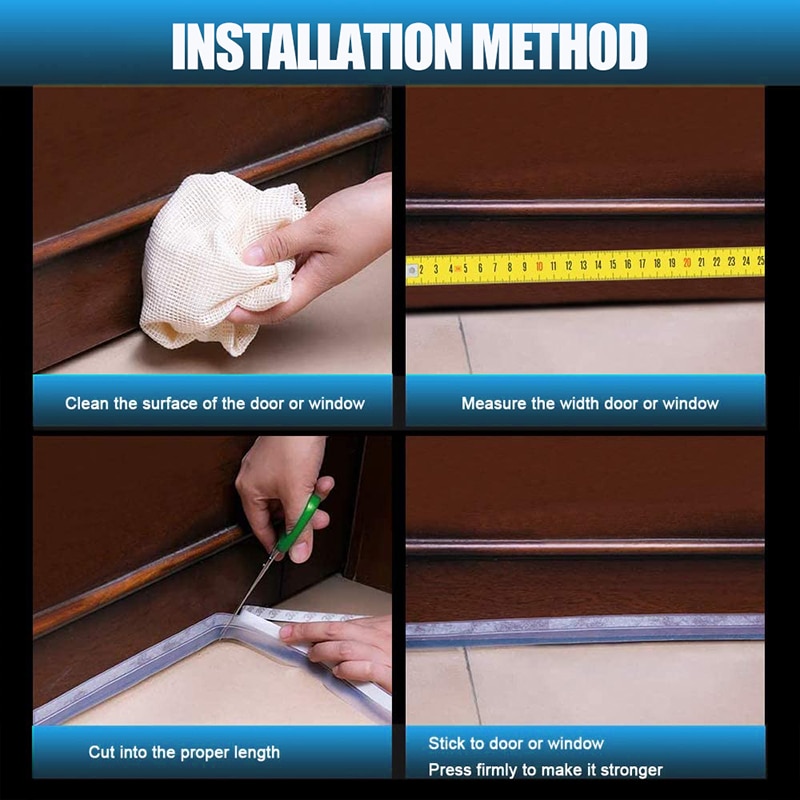 INSTALLATION METHOD

2 3 4 5 6 7 8 9 10 11 12 13 14 15 16 17 18 19 20 21 22 23 24 25

Clean the surface of the door or window

Measure the width door or window

Cut into the proper length

Stick to door or window
Press firmly to make it stronger