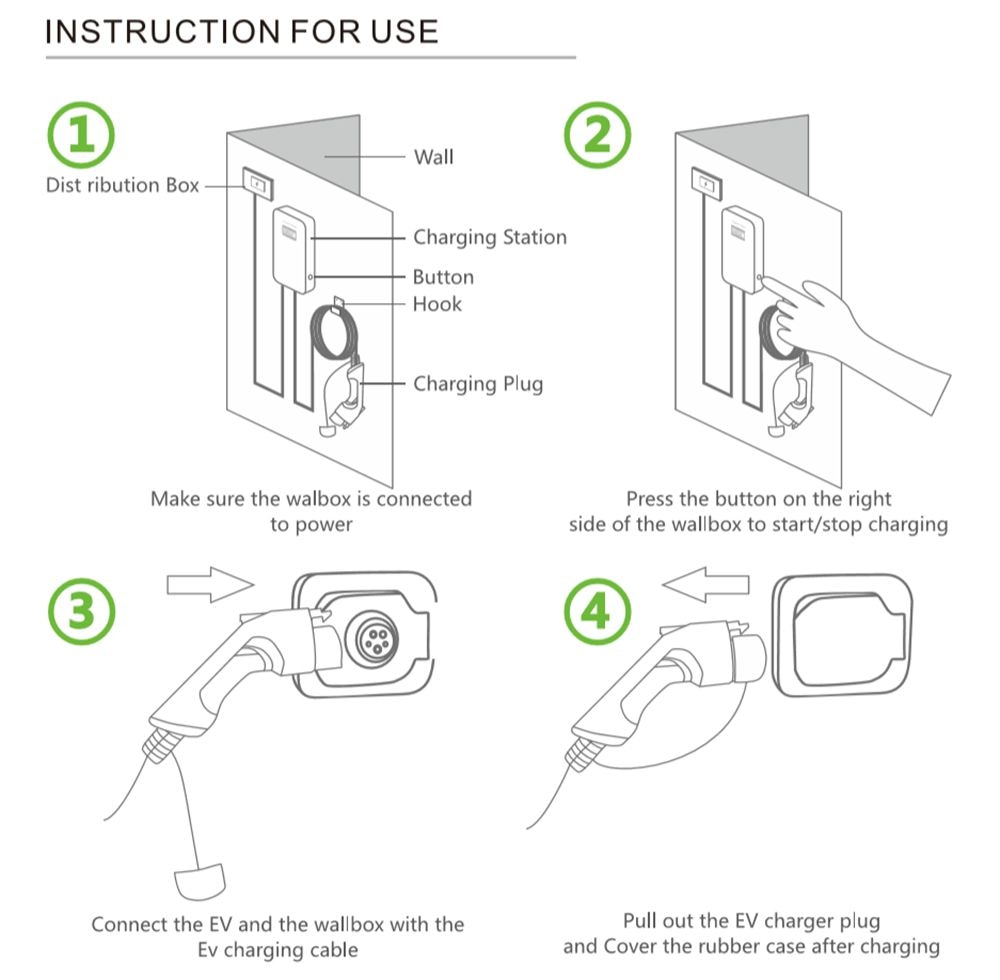 INSTRUCTION FOR USE

1

Dist ribution Box

Wall

Charging Station

Button

Hook

Charging Plug

Make sure the wallbox is connected to power

2

Press the button on the right side of the wallbox to start/stop charging

3

Connect the EV and the wallbox with the Ev charging cable

4

Pull out the EV charger plug and Cover the rubber case after charging