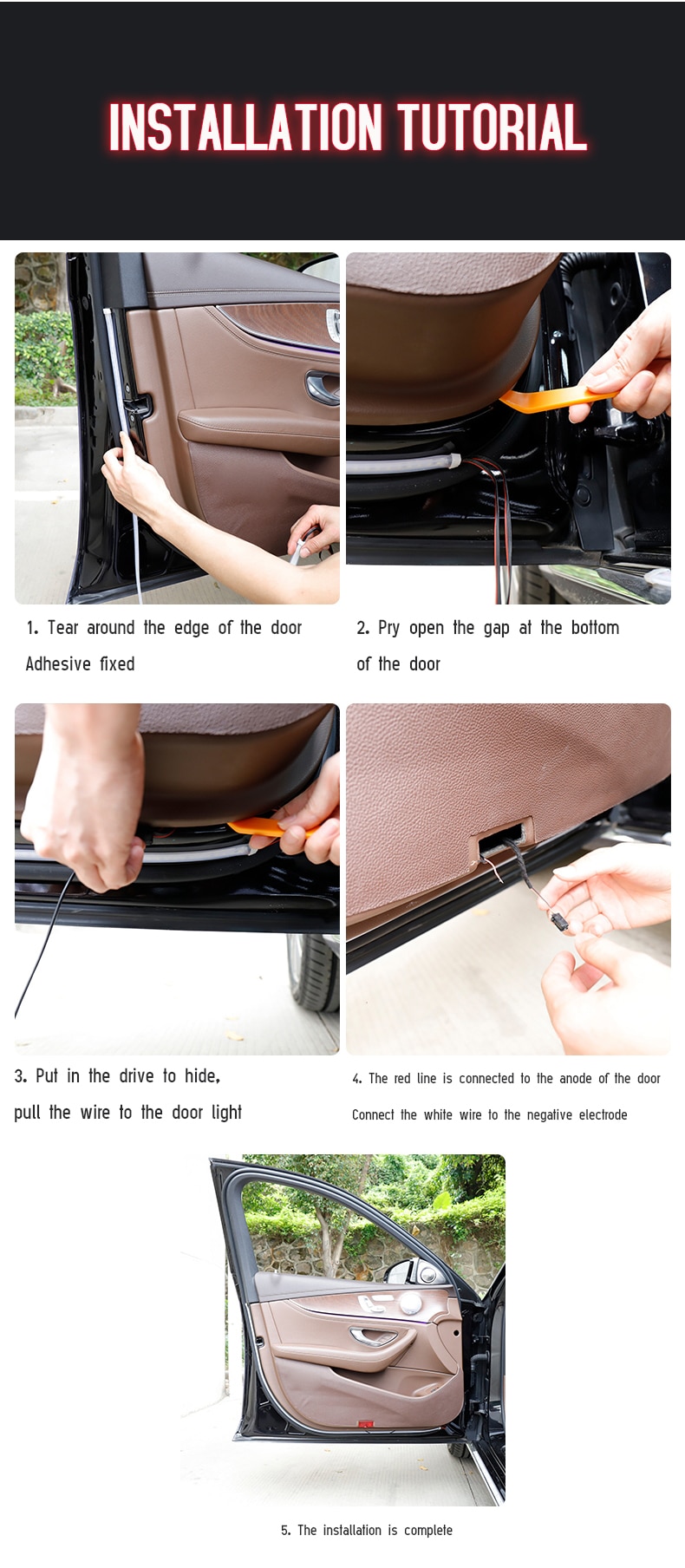 INSTALLATION TUTORIAL

1. Tear around the edge of the door

Adhesive fixed

2. Pry open the gap at the bottom

of the door

3. Put in the drive to hide,

pull the wire to the door light

4. The red line is connected to the anode of the door

Connect the white wire to the negative electrode

5. The installation is complete